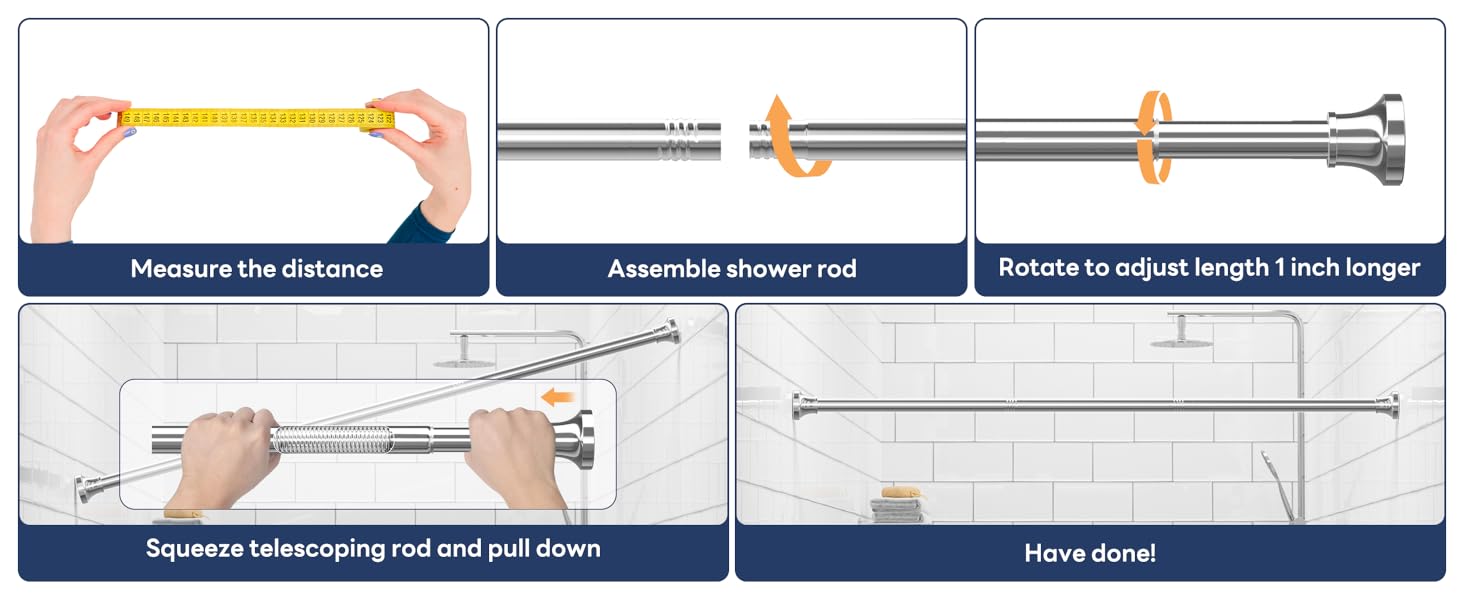 Measure the distance

Assemble shower rod

Rotate to adjust length 1 inch longer

Squeeze telescoping rod and pull down

Have done!