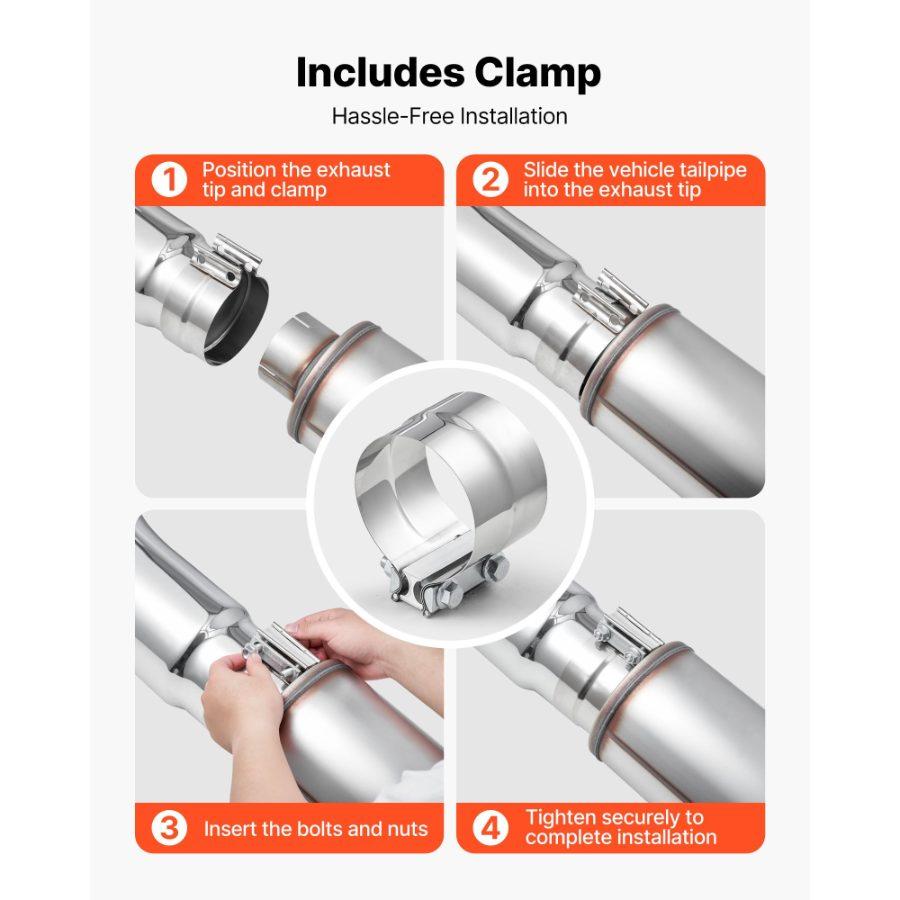 Includes Clamp

Hassle-Free Installation

1 Position the exhaust tip and clamp

2 Slide the vehicle tailpipe into the exhaust tip

3 Insert the bolts and nuts

4 Tighten securely to complete installation