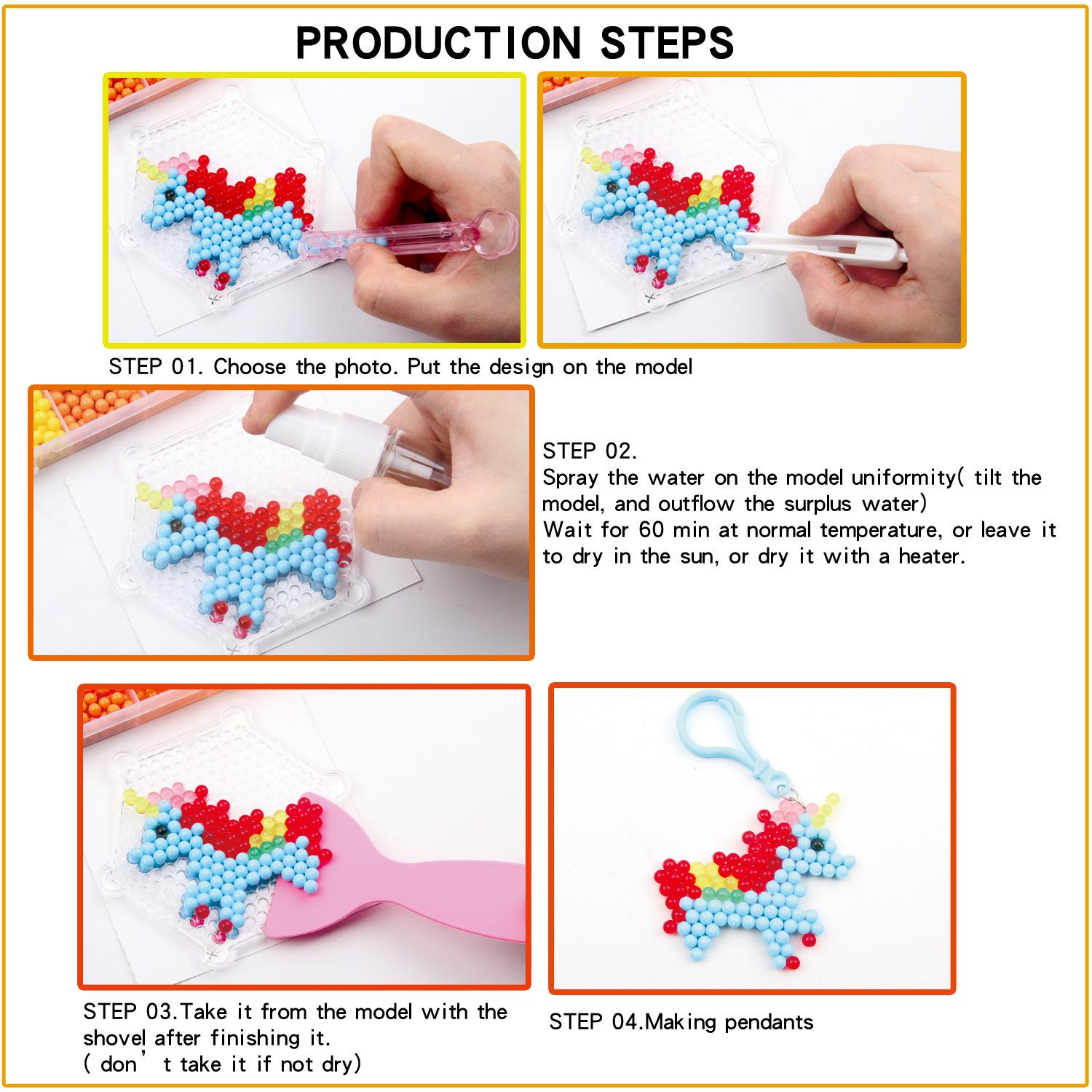 PRODUCTION STEPS

STEP 01. Choose the photo. Put the design on the model

STEP 02.
Spray the water on the model uniformity( tilt the model, and outflow the surplus water)
Wait for 60 min at normal temperature, or leave it to dry in the sun, or dry it with a heater.

STEP 03.Take it from the model with the shovel after finishing it.
( don’ t take it if not dry)

STEP 04.Making pendants