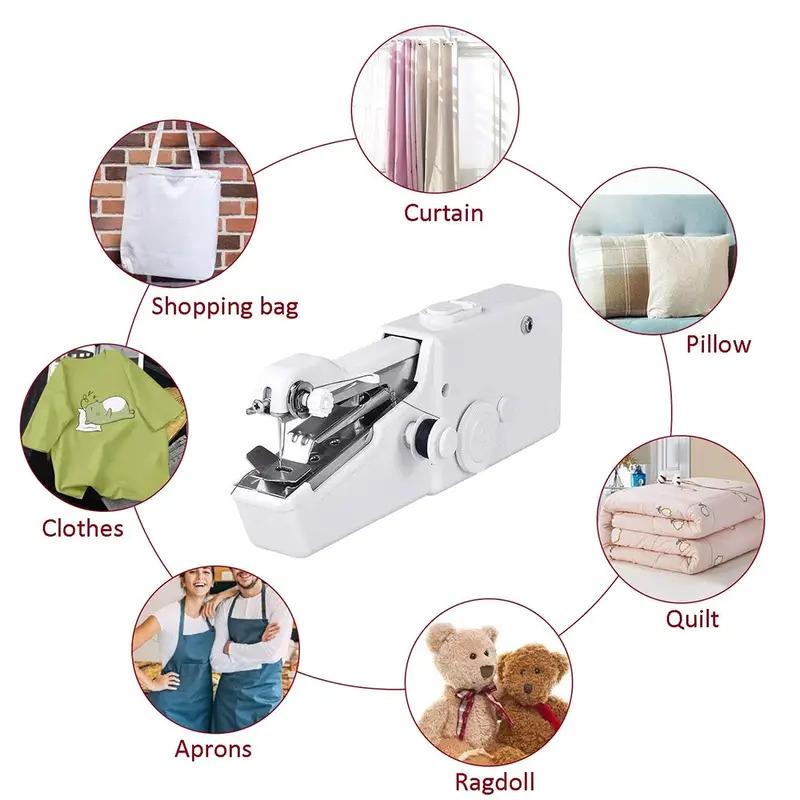 Curtain

Shopping bag

Pillow

Clothes

Quilt

Aprons

Ragdoll