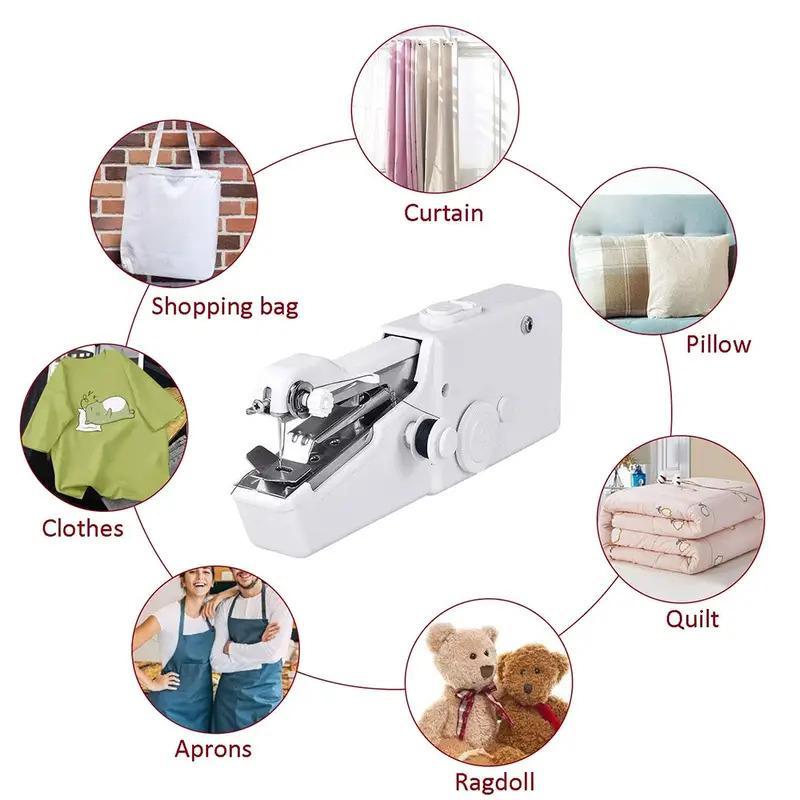 Curtain

Shopping bag

Pillow

Clothes

Quilt

Aprons

Ragdoll