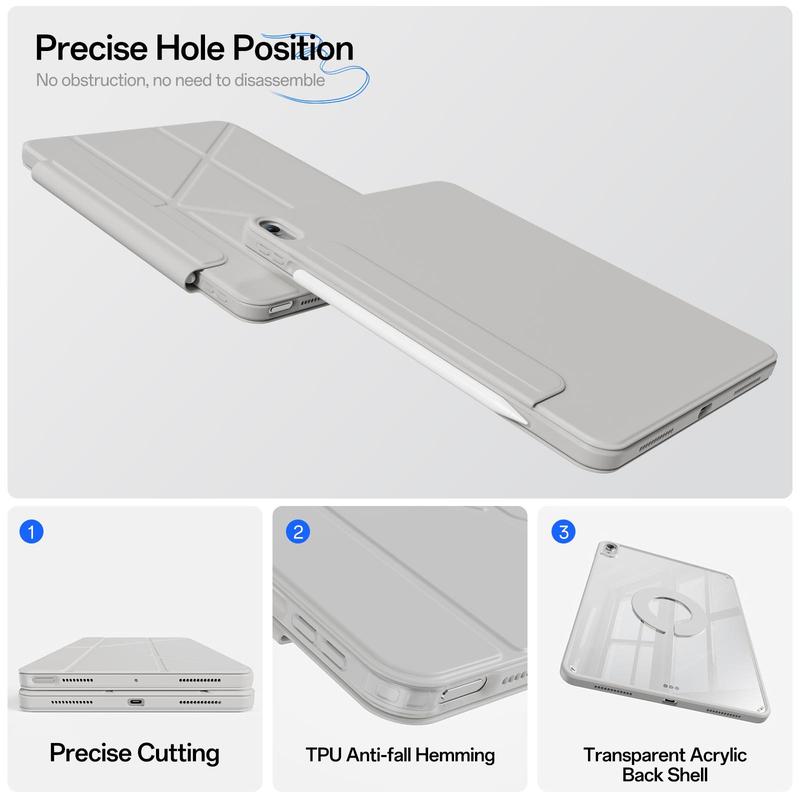 Precise Hole Position
No obstruction, no need to disassemble

1

Precise Cutting

2

TPU Anti-fall Hemming

3

Transparent Acrylic Back Shell