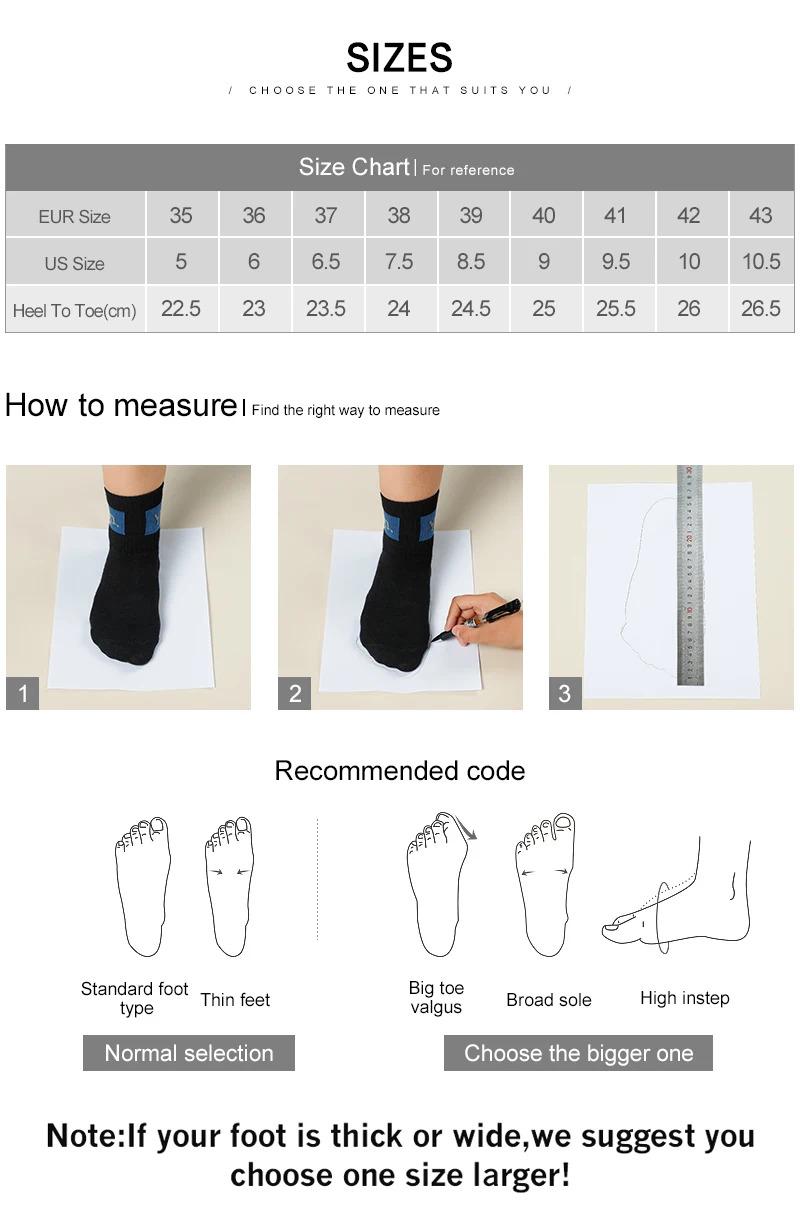 SIZES

/ CHOOSE THE ONE THAT SUITS YOU /

Size Chart | For reference

| EUR Size | 35 | 36 | 37 | 38 | 39 | 40 | 41 | 42 | 43 |
|---|---|---|---|---|---|---|---|---|---|
| US Size | 5 | 6 | 6.5 | 7.5 | 8.5 | 9 | 9.5 | 10 | 10.5 |
| Heel To Toe(cm) | 22.5 | 23 | 23.5 | 24 | 24.5 | 25 | 25.5 | 26 | 26.5 |

How to measure | Find the right way to measure

1

2

3

Recommended code

Standard foot type

Thin feet

Big toe valgus

Broad sole

High instep

Normal selection

Choose the bigger one

Note:If your foot is thick or wide,we suggest you choose one size larger!