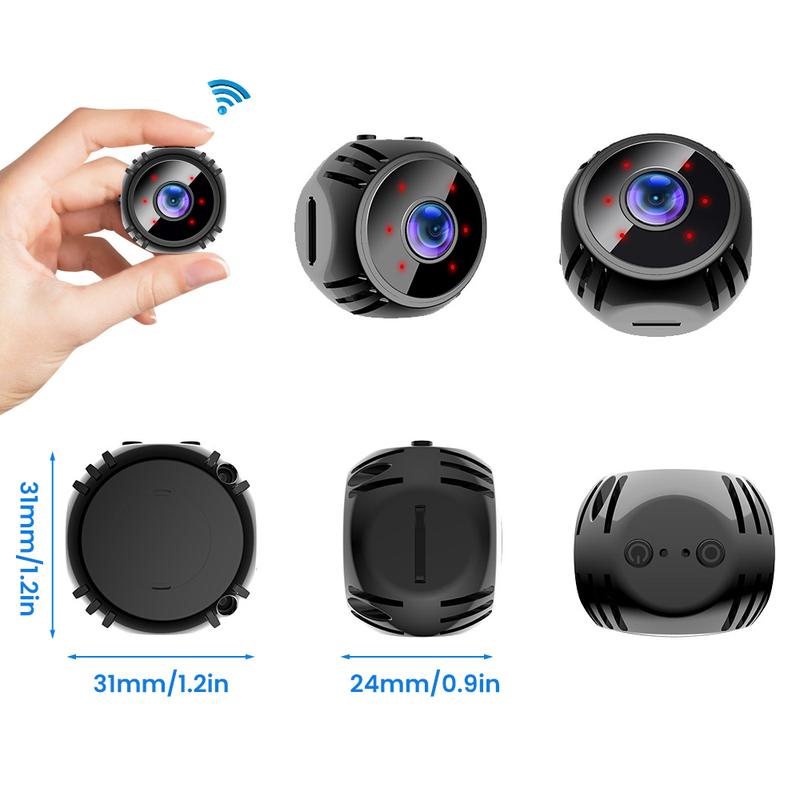 31mm/1.2in

31mm/1.2in

24mm/0.9in