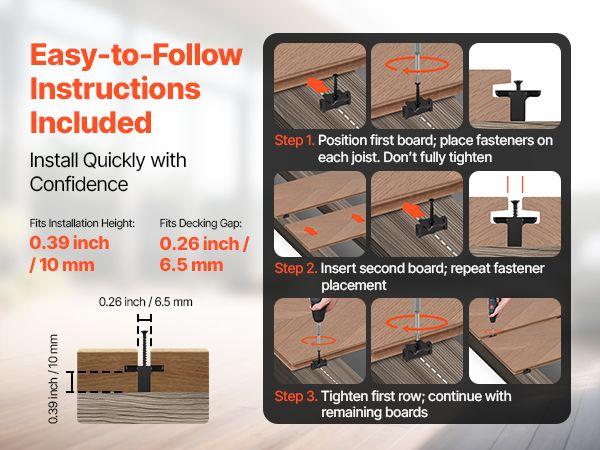 Easy-to-Follow Instructions Included

Install Quickly with Confidence

Fits Installation Height:
0.39 inch / 10 mm

Fits Decking Gap:
0.26 inch / 6.5 mm

0.26 inch / 6.5 mm

0.39 inch / 10 mm

Step 1. Position first board; place fasteners on each joist. Don't fully tighten

Step 2. Insert second board; repeat fastener placement

Step 3. Tighten first row; continue with remaining boards