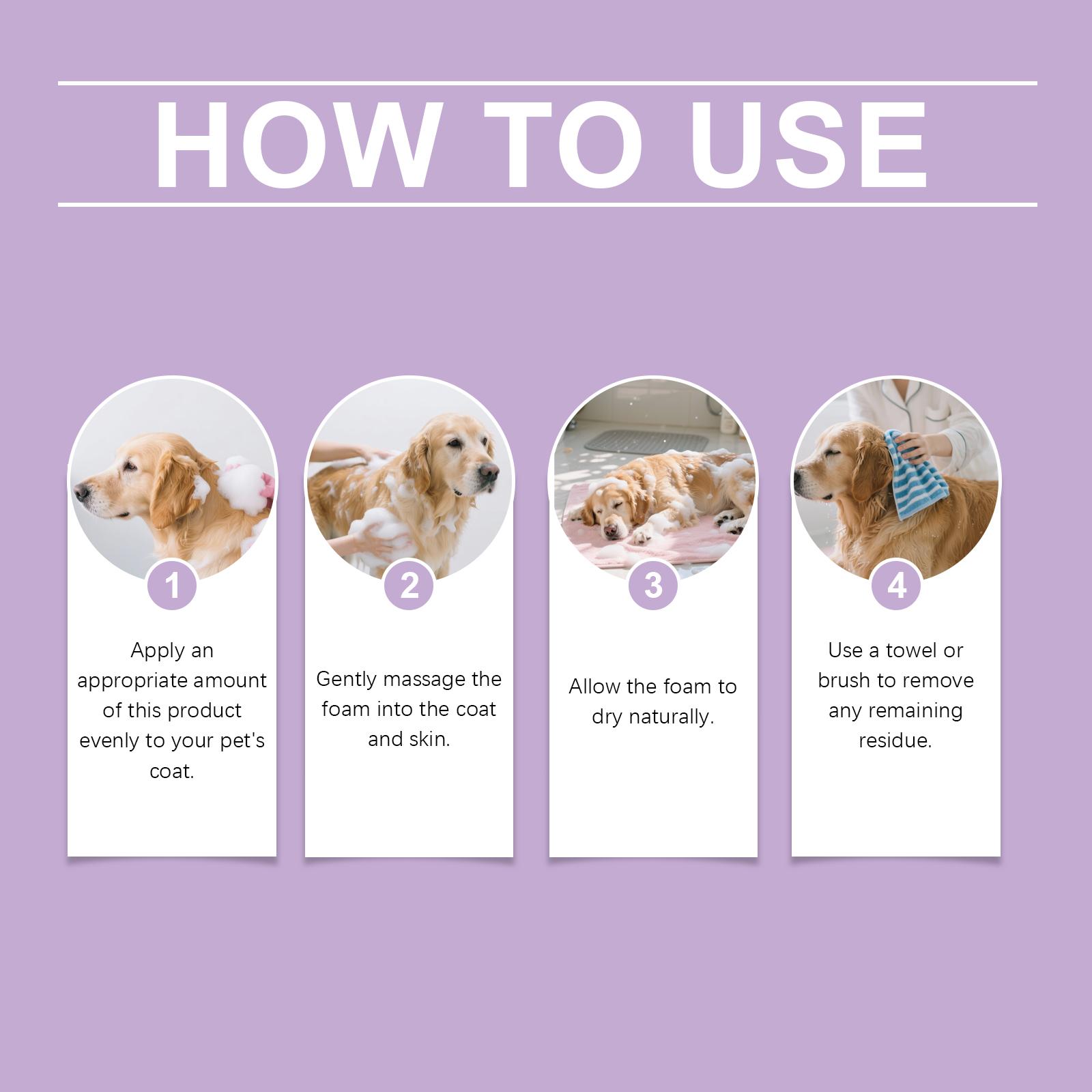 HOW TO USE

1

Apply an appropriate amount of this product evenly to your pet's coat.

2

Gently massage the foam into the coat and skin.

3

Allow the foam to dry naturally.

4

Use a towel or brush to remove any remaining residue.