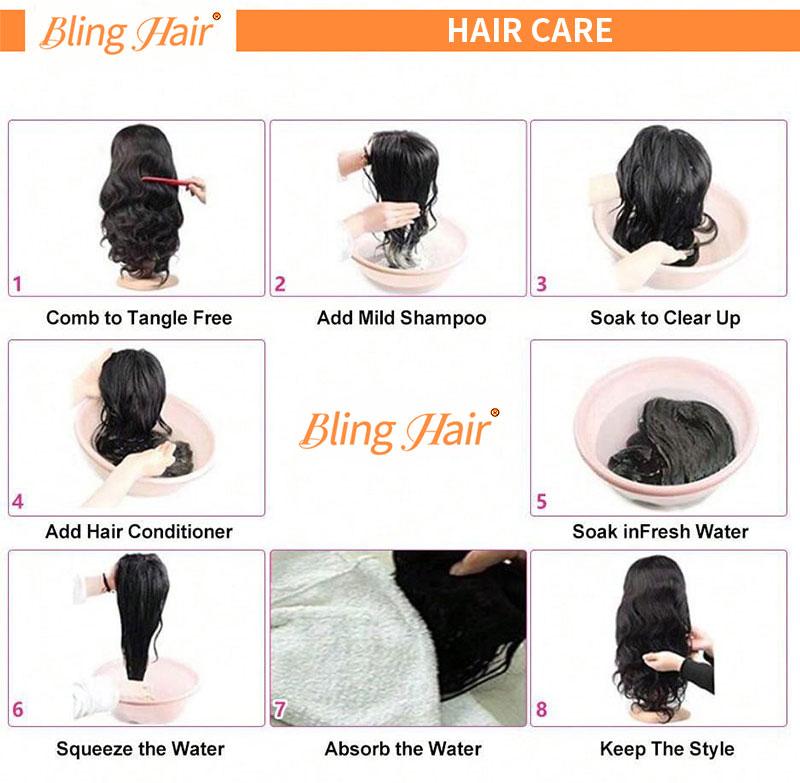 Bling Hair®

HAIR CARE

1
Comb to Tangle Free

2
Add Mild Shampoo

3
Soak to Clear Up

4
Add Hair Conditioner

Bling Hair®

5
Soak inFresh Water

6
Squeeze the Water

7
Absorb the Water

8
Keep The Style