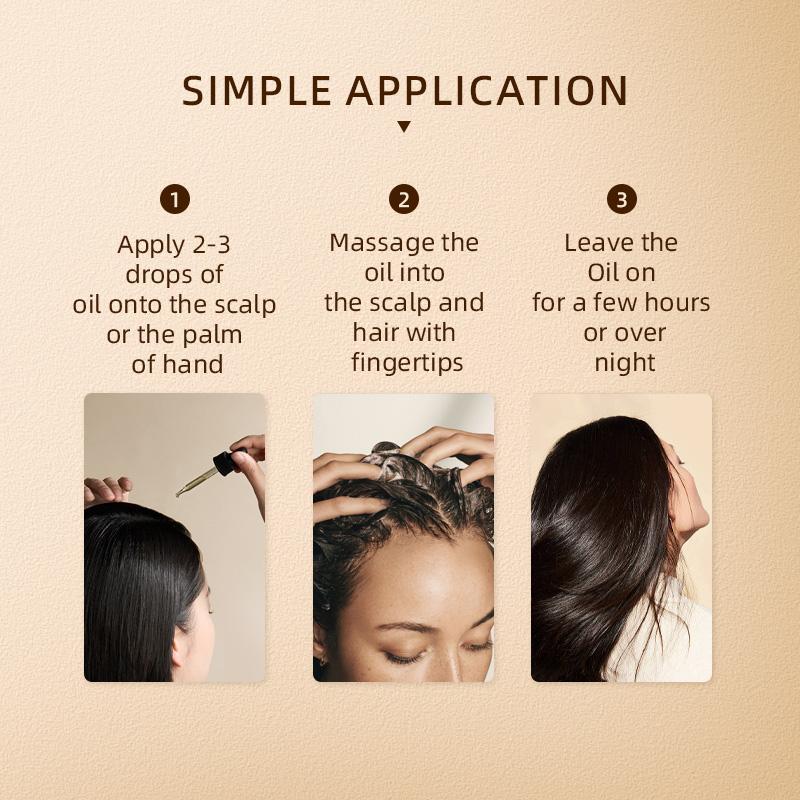 SIMPLE APPLICATION

1
Apply 2-3 drops of oil onto the scalp or the palm of hand

2
Massage the oil into the scalp and hair with fingertips

3
Leave the Oil on for a few hours or over night