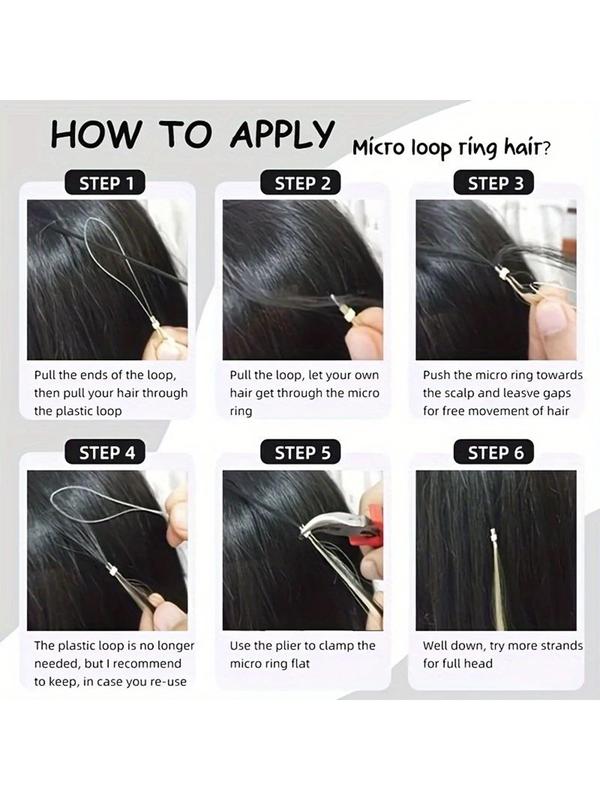 HOW TO APPLY Micro loop ring hair?

STEP 1

Pull the ends of the loop, then pull your hair through the plastic loop

STEP 2

Pull the loop, let your own hair get through the micro ring

STEP 3

Push the micro ring towards the scalp and leasve gaps for free movement of hair

STEP 4

The plastic loop is no longer needed, but I recommend to keep, in case you re-use

STEP 5

Use the plier to clamp the micro ring flat

STEP 6

Well down, try more strands for full head