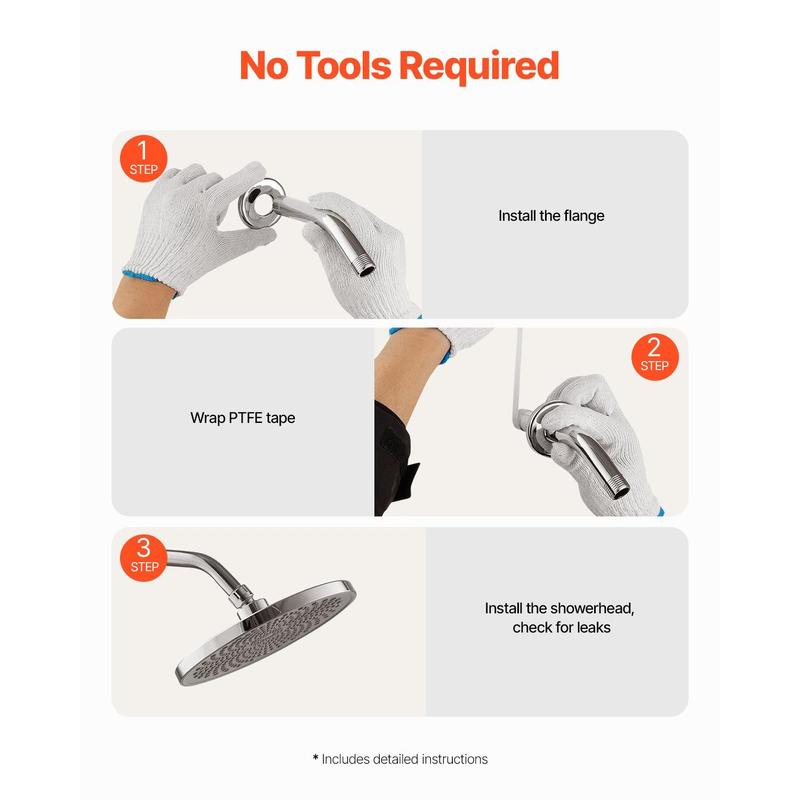 No Tools Required

1 STEP

Install the flange

Wrap PTFE tape

2 STEP

3 STEP

Install the showerhead, check for leaks

* Includes detailed instructions