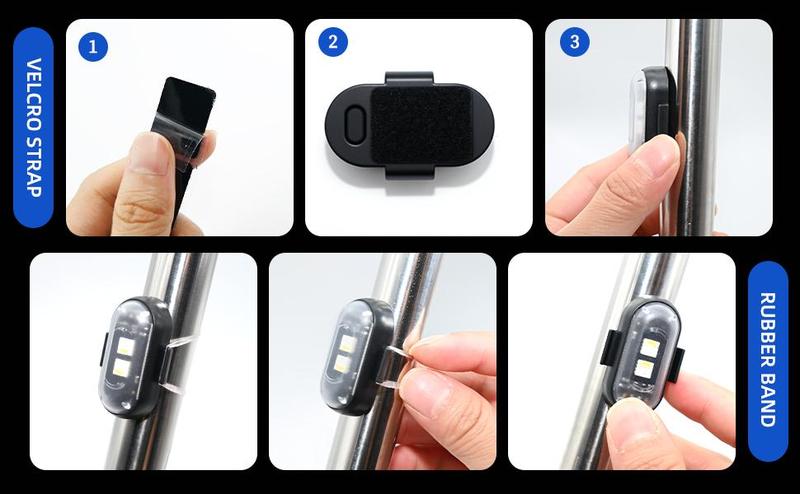 VELCRO STRAP

1

2

3

RUBBER BAND