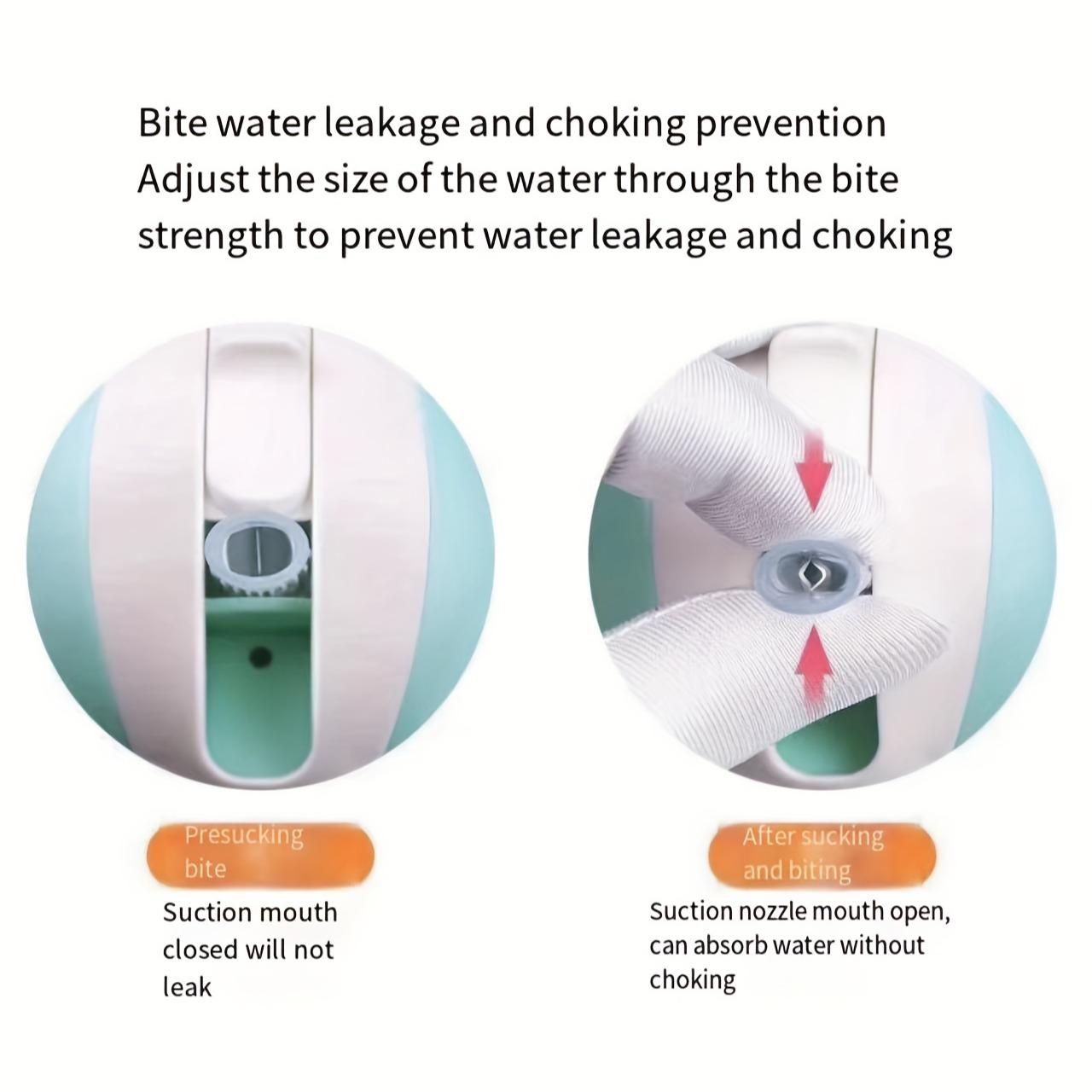 Bite water leakage and choking prevention
Adjust the size of the water through the bite strength to prevent water leakage and choking

Presucking bite

Suction mouth closed will not leak

After sucking and biting

Suction nozzle mouth open, can absorb water without choking