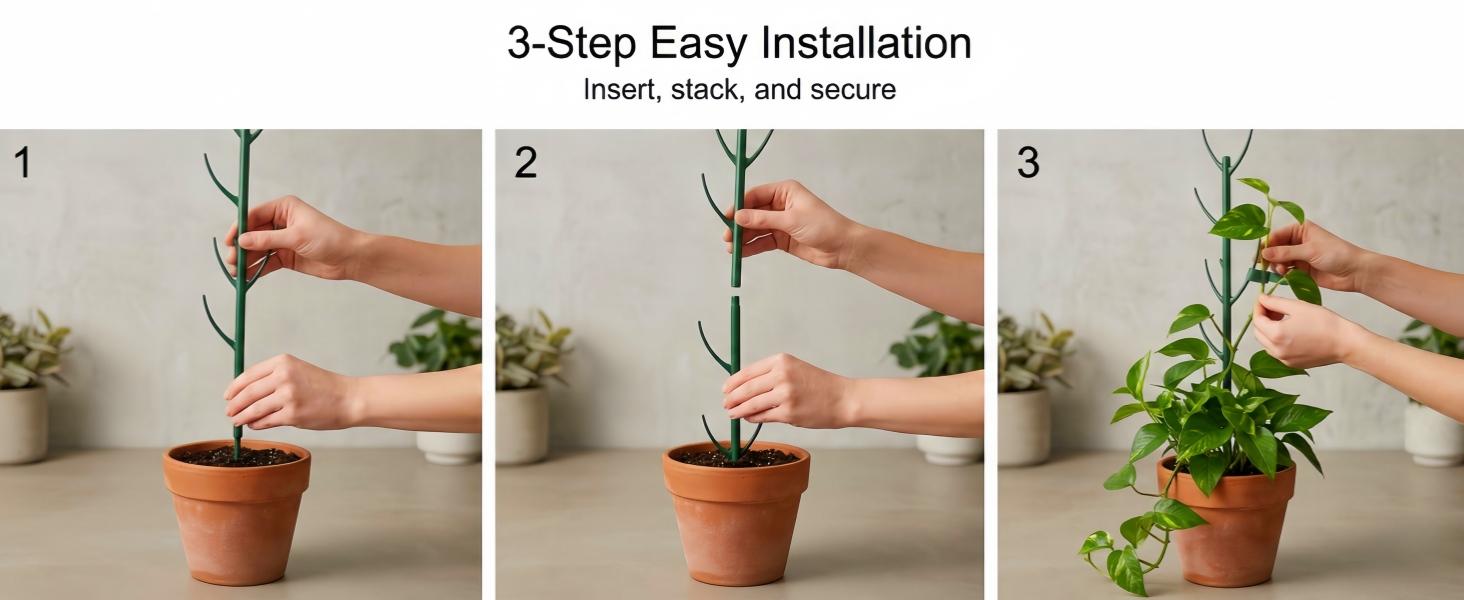 3-Step Easy Installation
Insert, stack, and secure

1

2

3