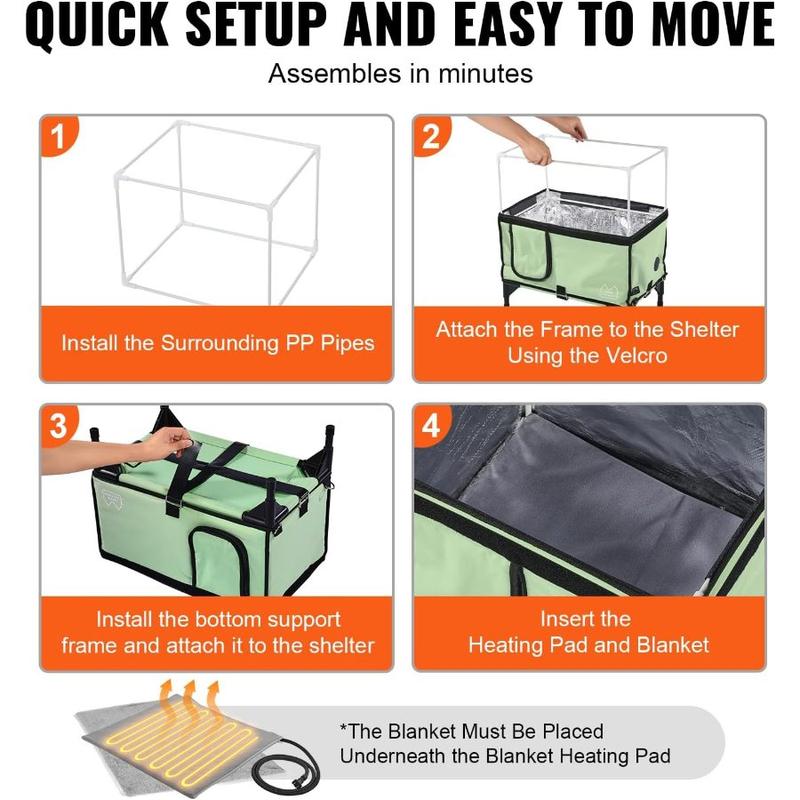 QUICK SETUP AND EASY TO MOVE

Assembles in minutes

1

Install the Surrounding PP Pipes

2

Attach the Frame to the Shelter Using the Velcro

3

Install the bottom support frame and attach it to the shelter

4

Insert the Heating Pad and Blanket

*The Blanket Must Be Placed Underneath the Blanket Heating Pad