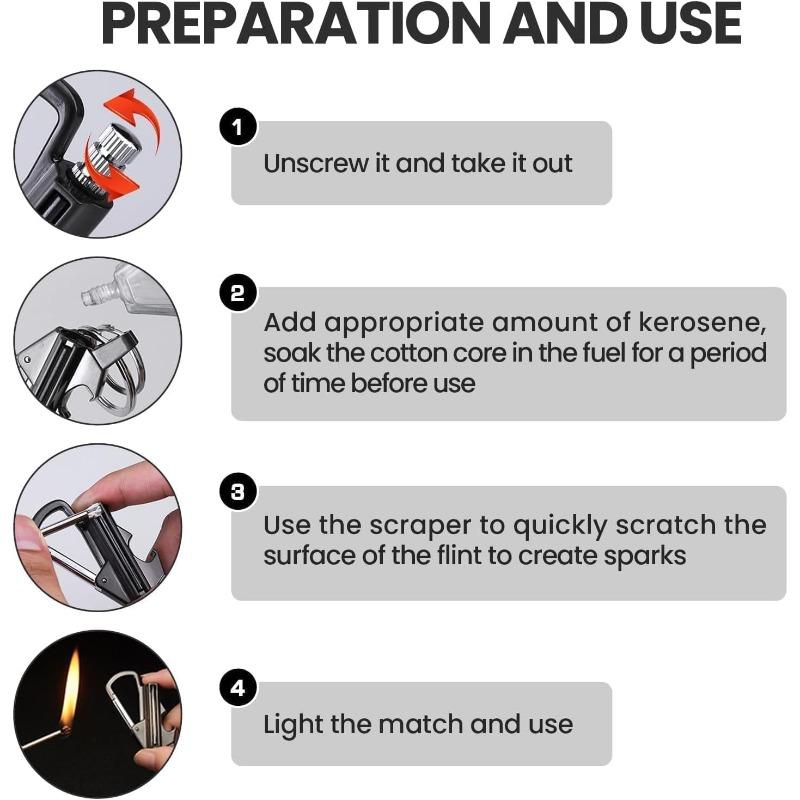 PREPARATION AND USE

1

Unscrew it and take it out

2

Add appropriate amount of kerosene, soak the cotton core in the fuel for a period of time before use

3

Use the scraper to quickly scratch the surface of the flint to create sparks

4

Light the match and use