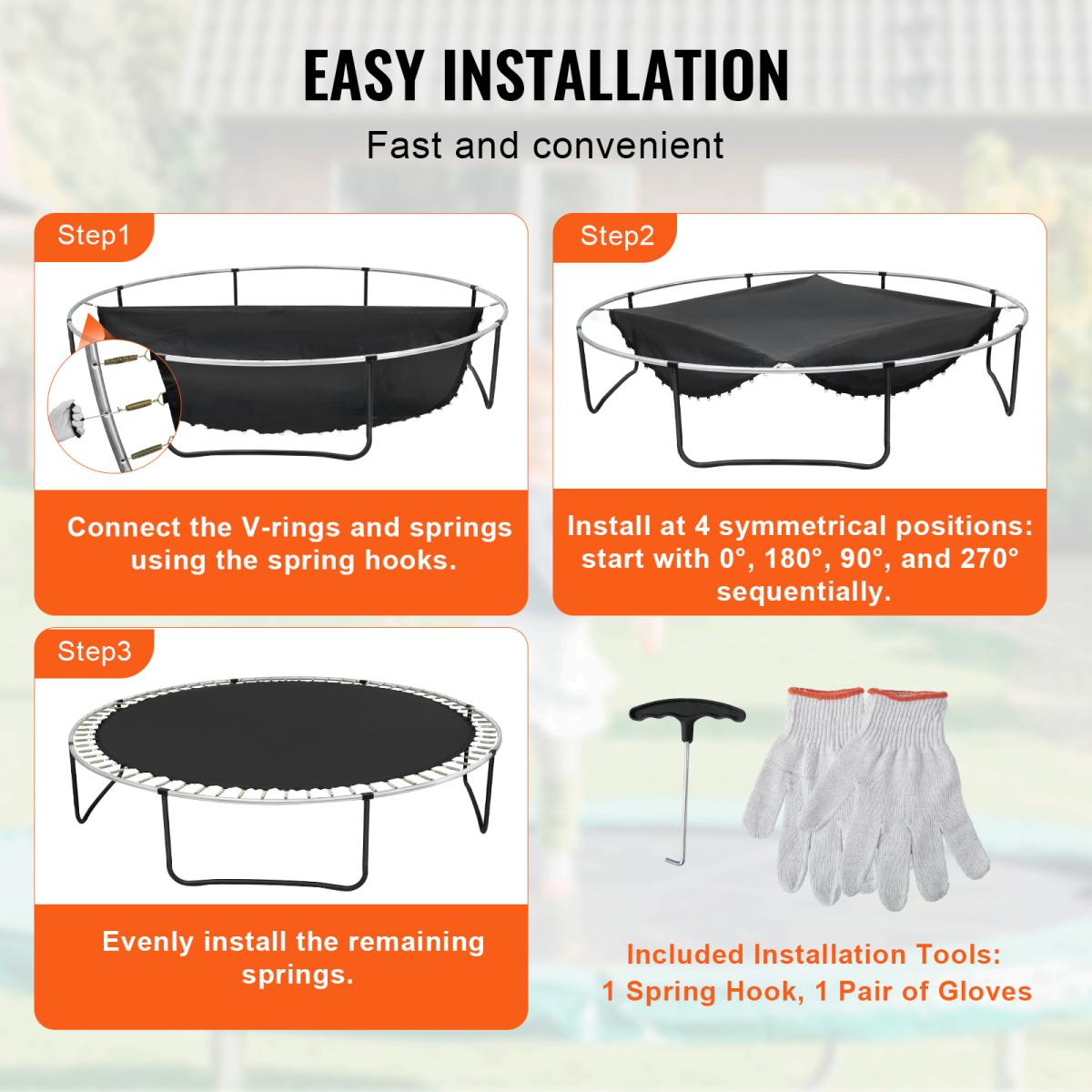 EASY INSTALLATION

Fast and convenient

Step1

Connect the V-rings and springs using the spring hooks.

Step2

Install at 4 symmetrical positions: start with 0°, 180°, 90°, and 270° sequentially.

Step3

Evenly install the remaining springs.

Included Installation Tools:
1 Spring Hook, 1 Pair of Gloves