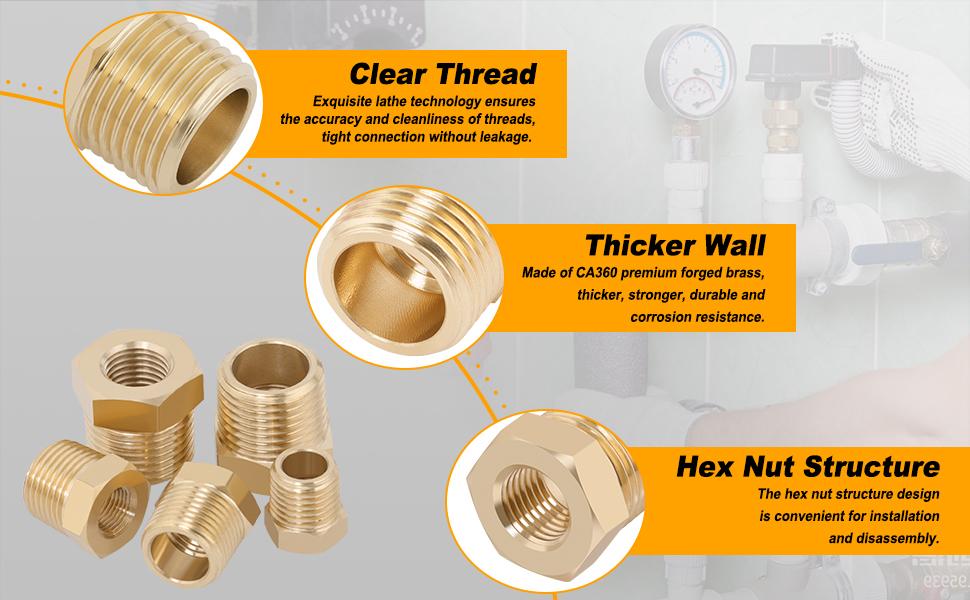 Clear Thread
Exquisite lathe technology ensures the accuracy and cleanliness of threads, tight connection without leakage.

Thicker Wall
Made of CA360 premium forged brass, thicker, stronger, durable and corrosion resistance.

Hex Nut Structure
The hex nut structure design is convenient for installation and disassembly.