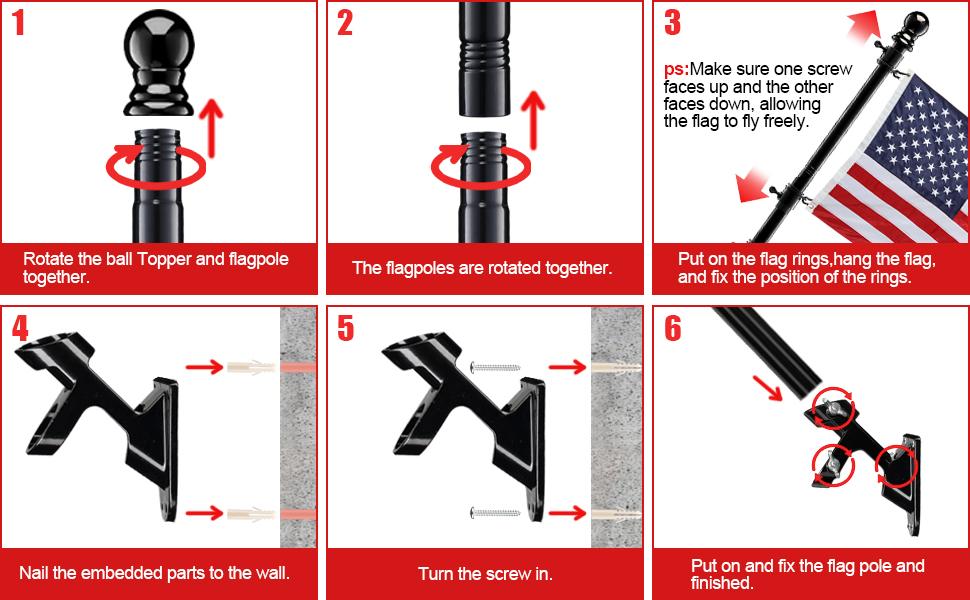 1

Rotate the ball Topper and flagpole together.

2

The flagpoles are rotated together.

3

ps:Make sure one screw faces up and the other faces down, allowing the flag to fly freely.

Put on the flag rings,hang the flag, and fix the position of the rings.

4

Nail the embedded parts to the wall.

5

Turn the screw in.

6

Put on and fix the flag pole and finished.