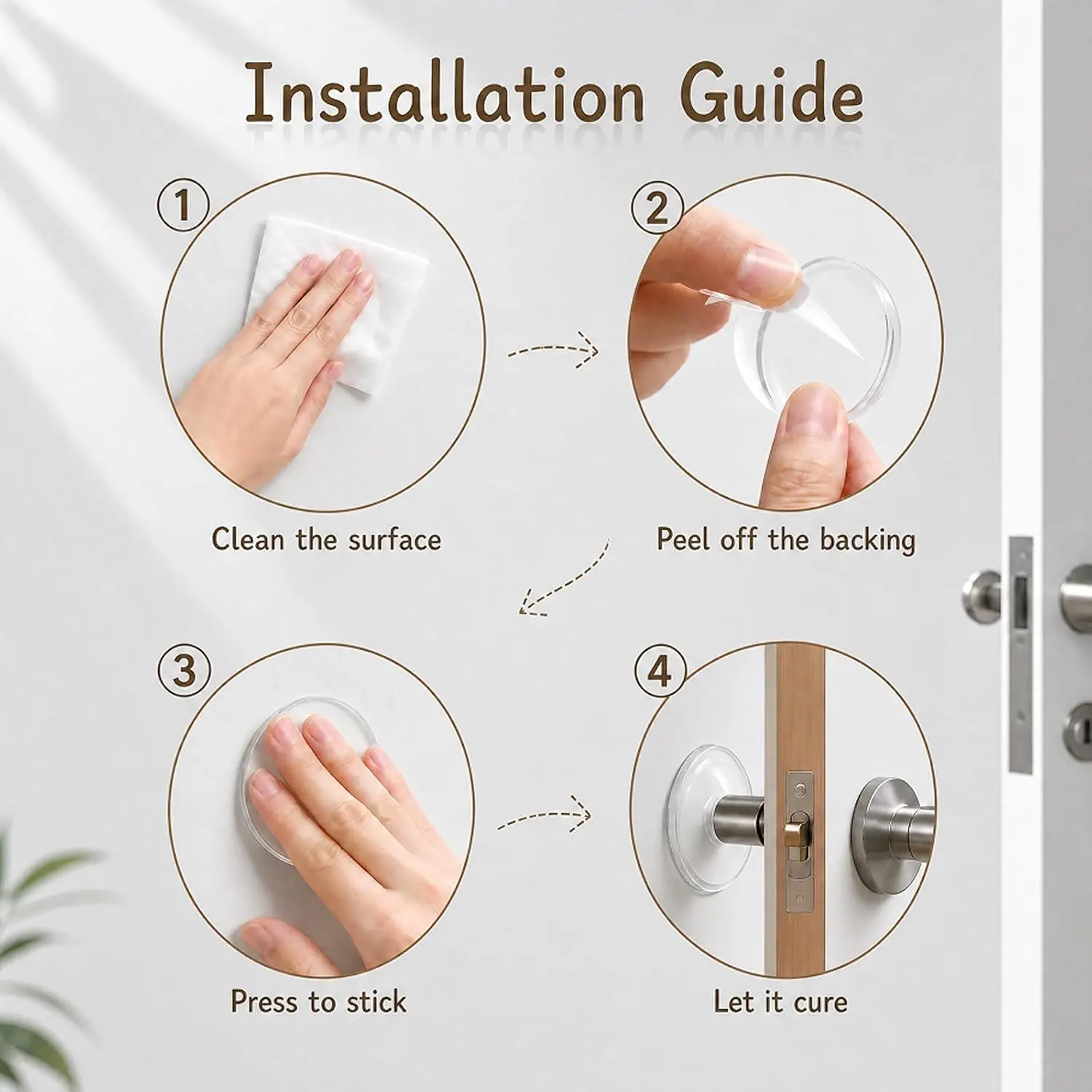 Installation Guide

1
Clean the surface

2
Peel off the backing

3
Press to stick

4
Let it cure