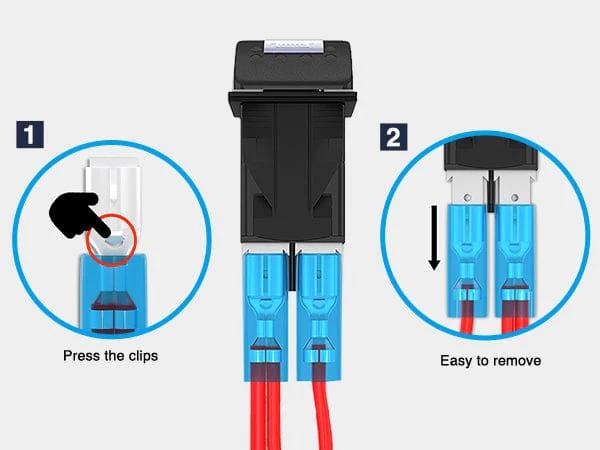 1

Press the clips

2

Easy to remove