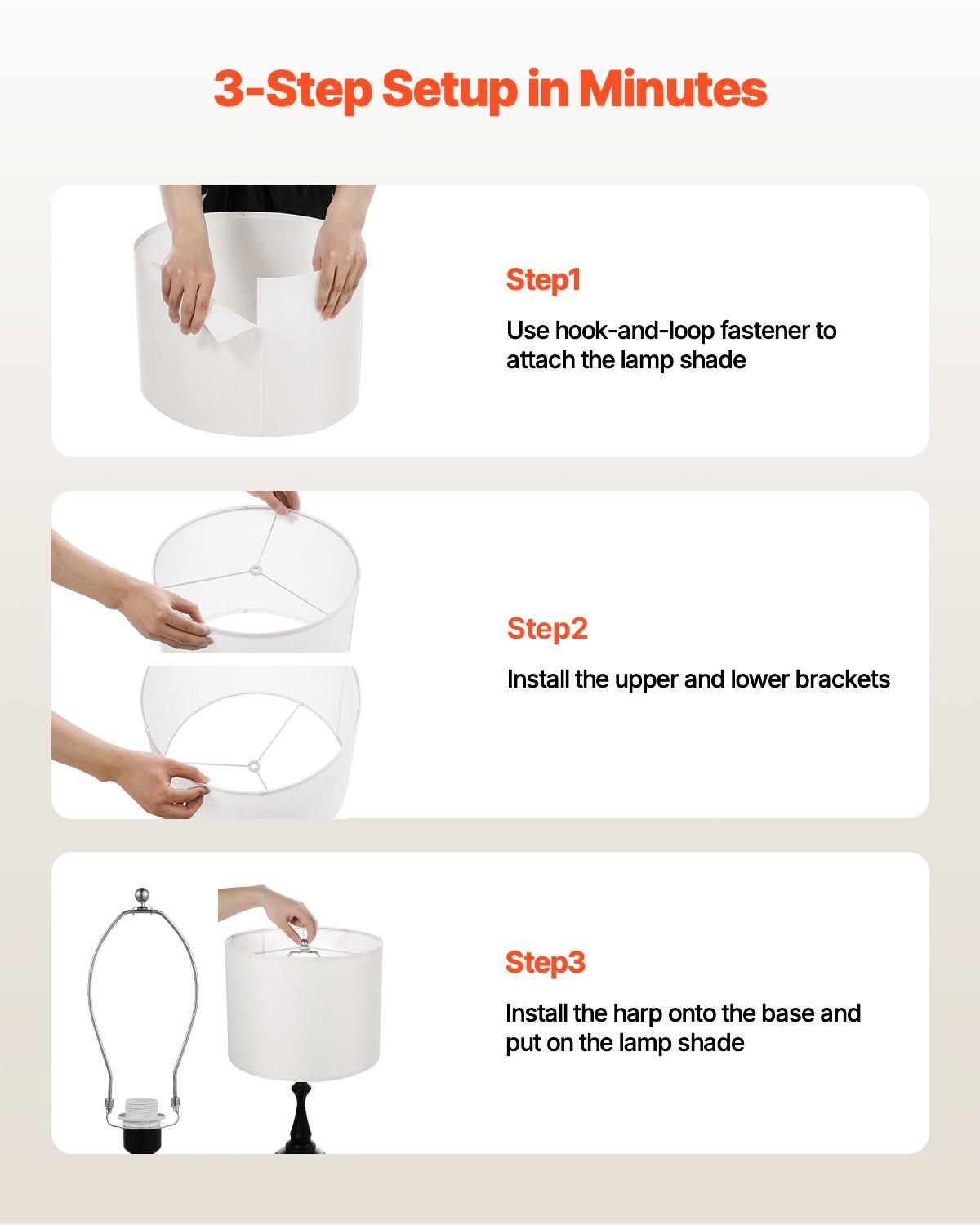 3-Step Setup in Minutes

Step1

Use hook-and-loop fastener to attach the lamp shade

Step2

Install the upper and lower brackets

Step3

Install the harp onto the base and put on the lamp shade