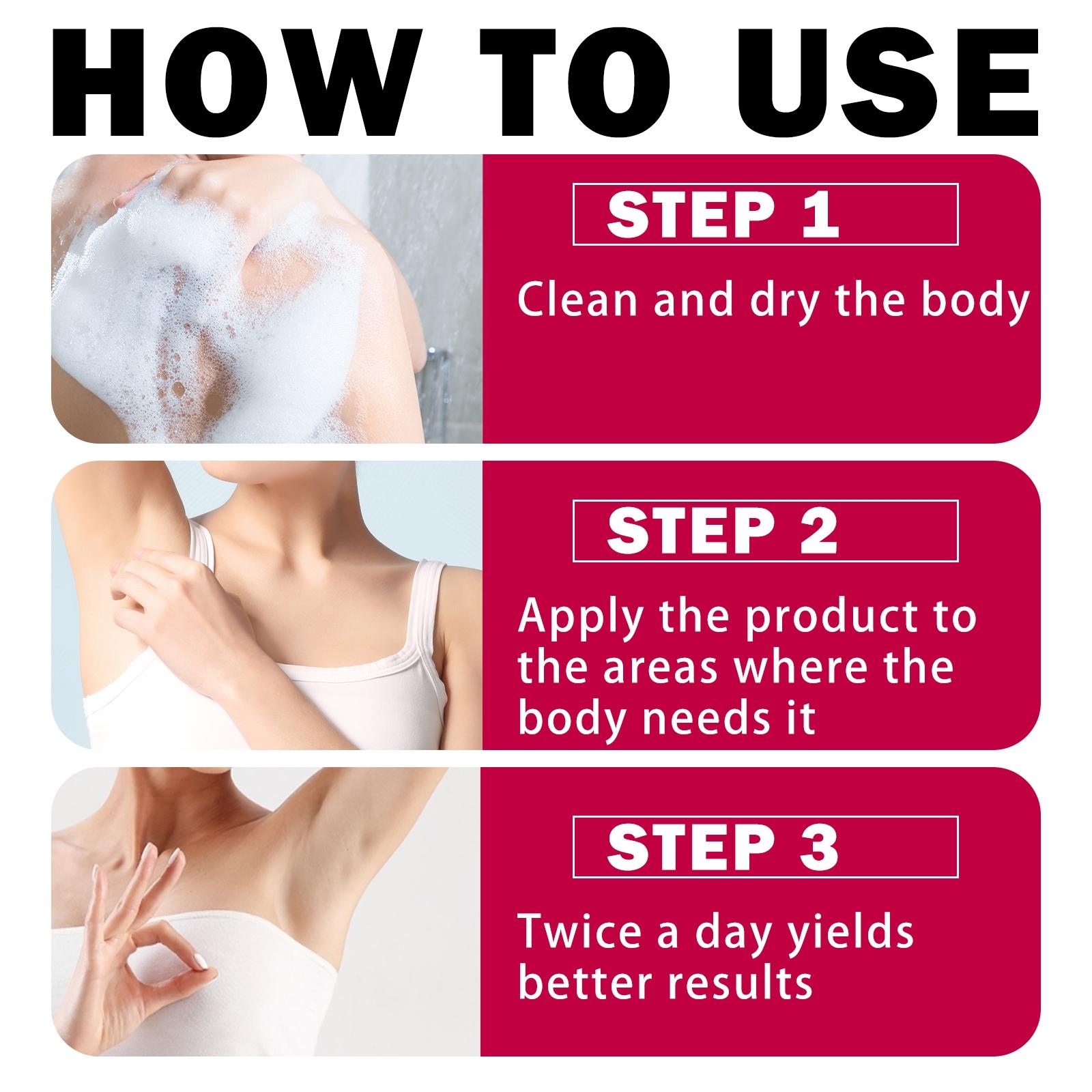 HOW TO USE

STEP 1

Clean and dry the body

STEP 2

Apply the product to the areas where the body needs it

STEP 3

Twice a day yields better results