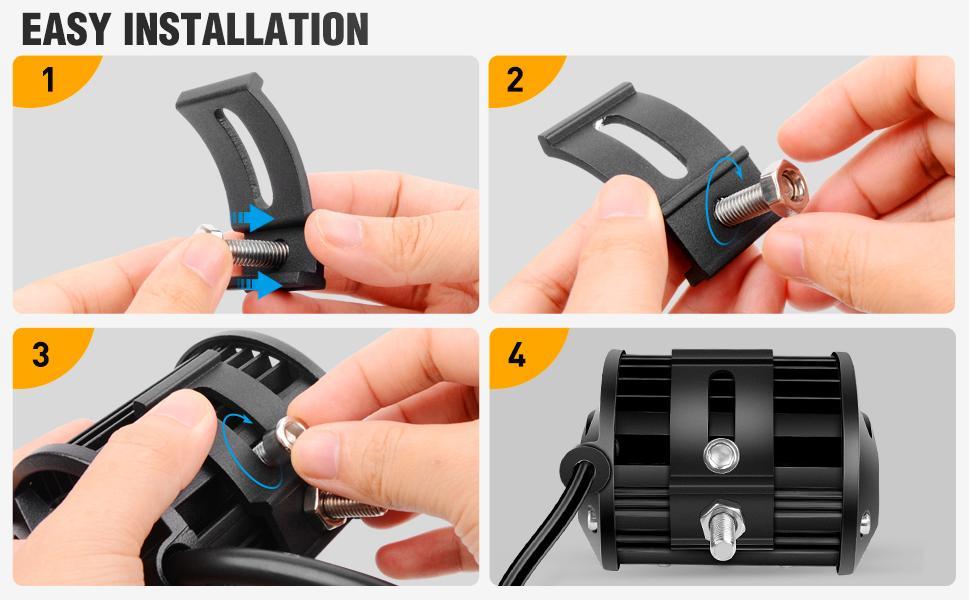 EASY INSTALLATION

1

2

3

4