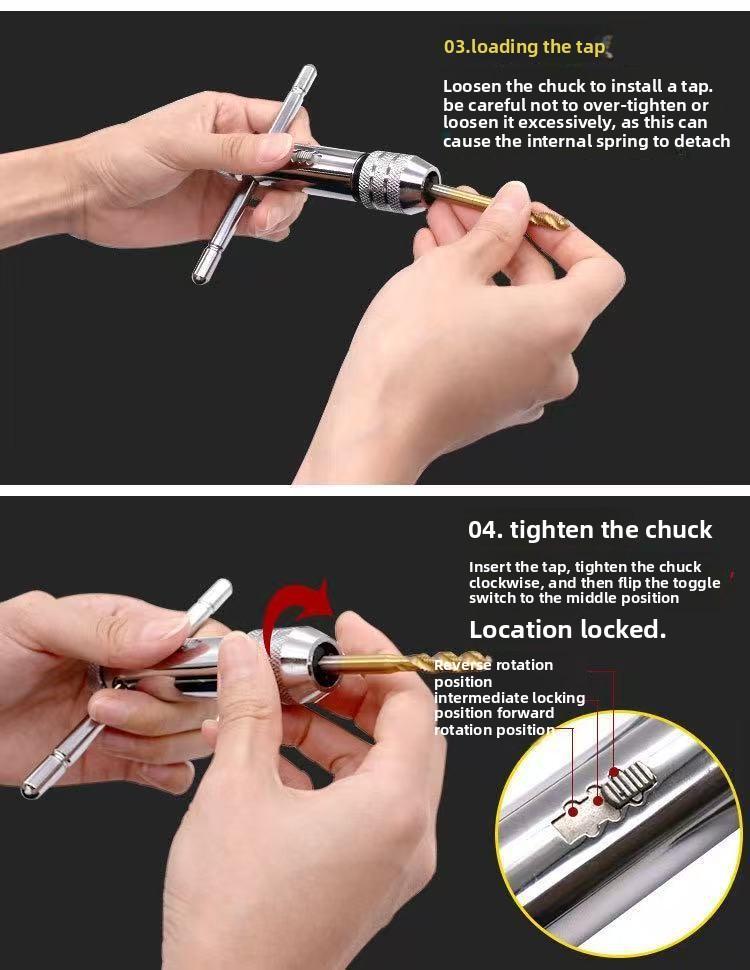 03.loading the tap

Loosen the chuck to install a tap. be careful not to over-tighten or loosen it excessively, as this can cause the internal spring to detach

04. tighten the chuck

Insert the tap, tighten the chuck clockwise, and then flip the toggle switch to the middle position

Location locked.

Reverse rotation position
intermediate locking position forward rotation position