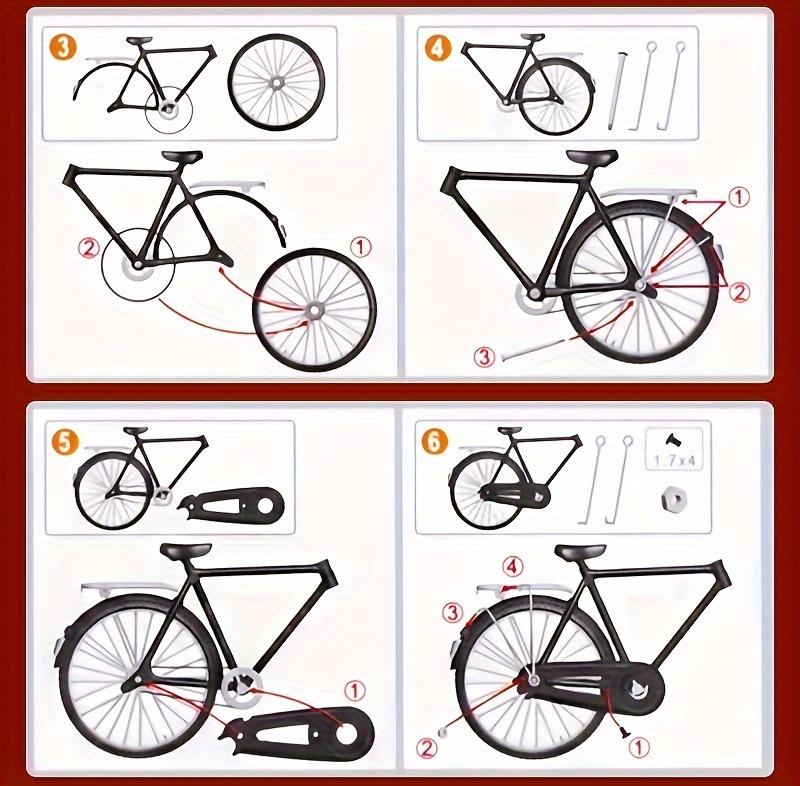 3

2
1

4

1
2
3

5

1

6

1.7x4

4
3
2
1