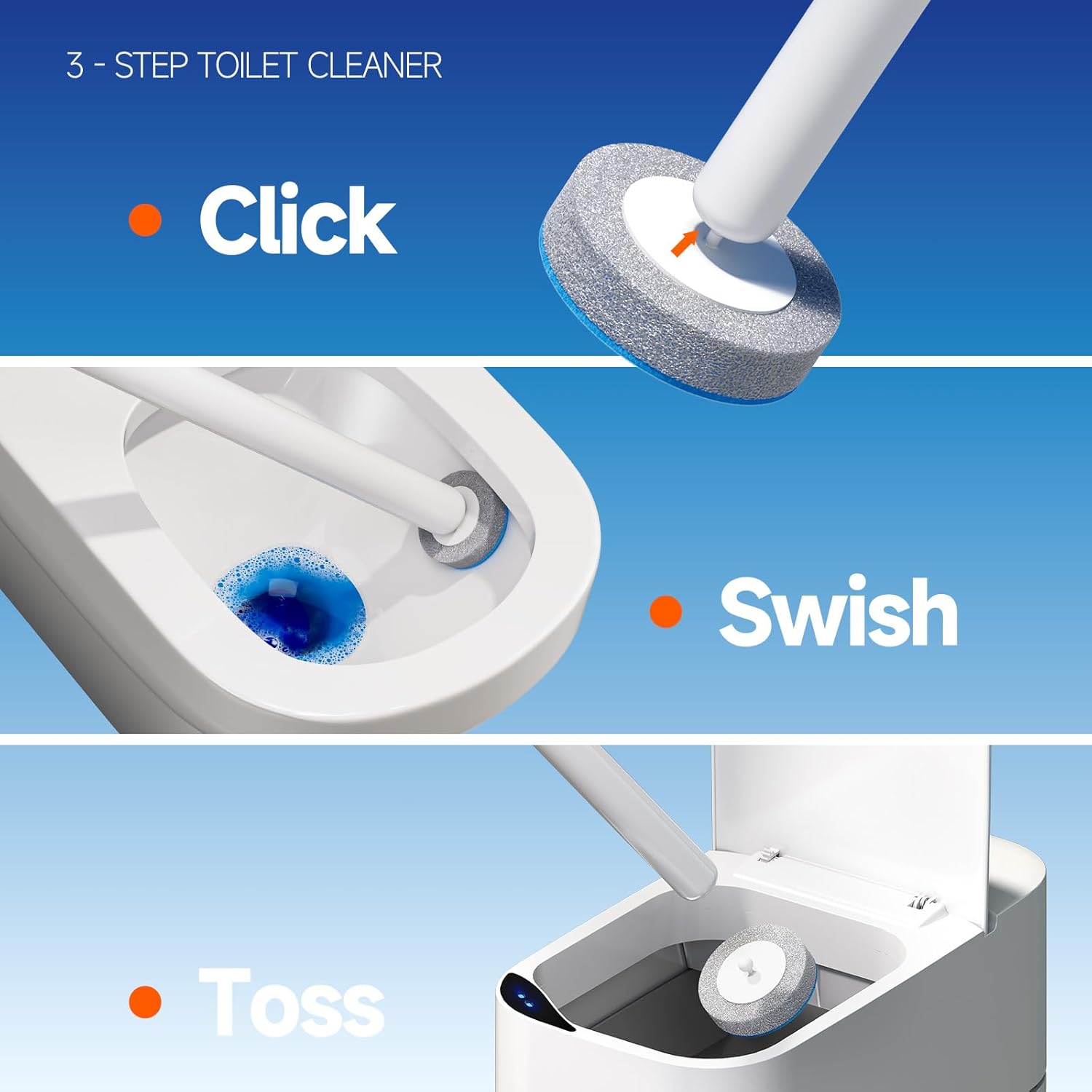 3 - STEP TOILET CLEANER

• Click

• Swish

• Toss