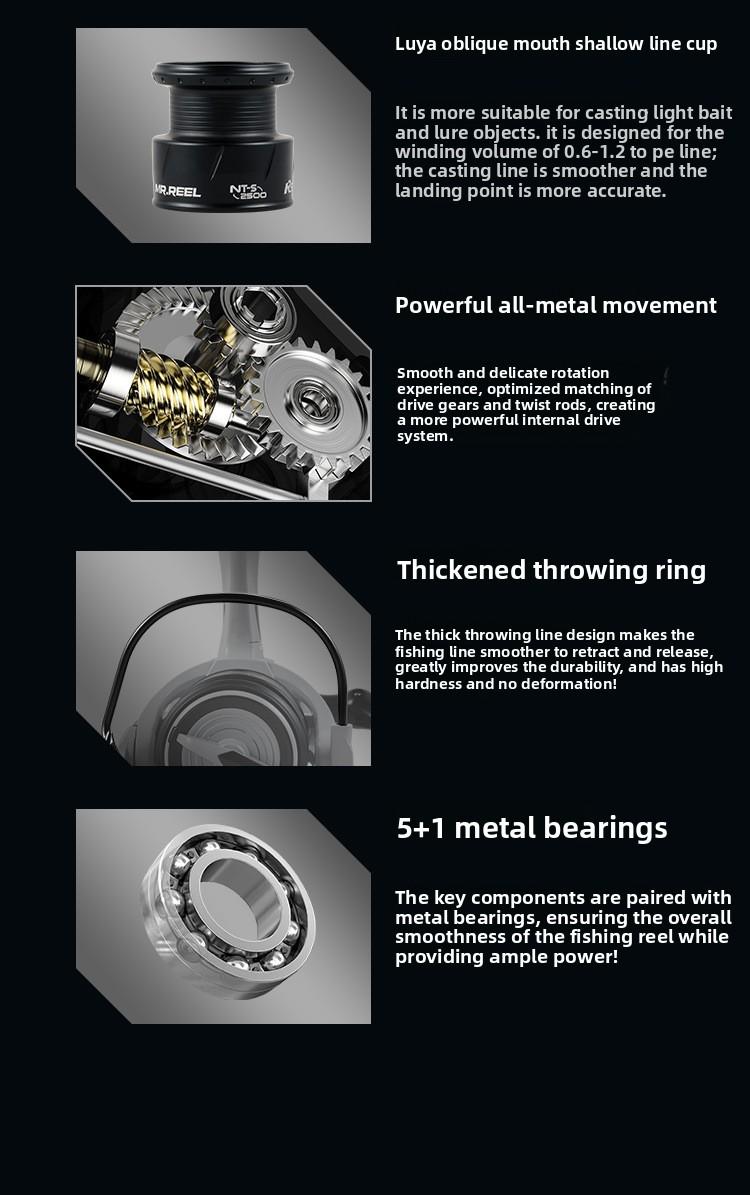 MR.REEL NT-S 2500

Luya oblique mouth shallow line cup

It is more suitable for casting light bait and lure objects. it is designed for the winding volume of 0.6-1.2 to pe line; the casting line is smoother and the landing point is more accurate.

Powerful all-metal movement

Smooth and delicate rotation experience, optimized matching of drive gears and twist rods, creating a more powerful internal drive system.

Thickened throwing ring

The thick throwing line design makes the fishing line smoother to retract and release, greatly improves the durability, and has high hardness and no deformation!

5+1 metal bearings

The key components are paired with metal bearings, ensuring the overall smoothness of the fishing reel while providing ample power!