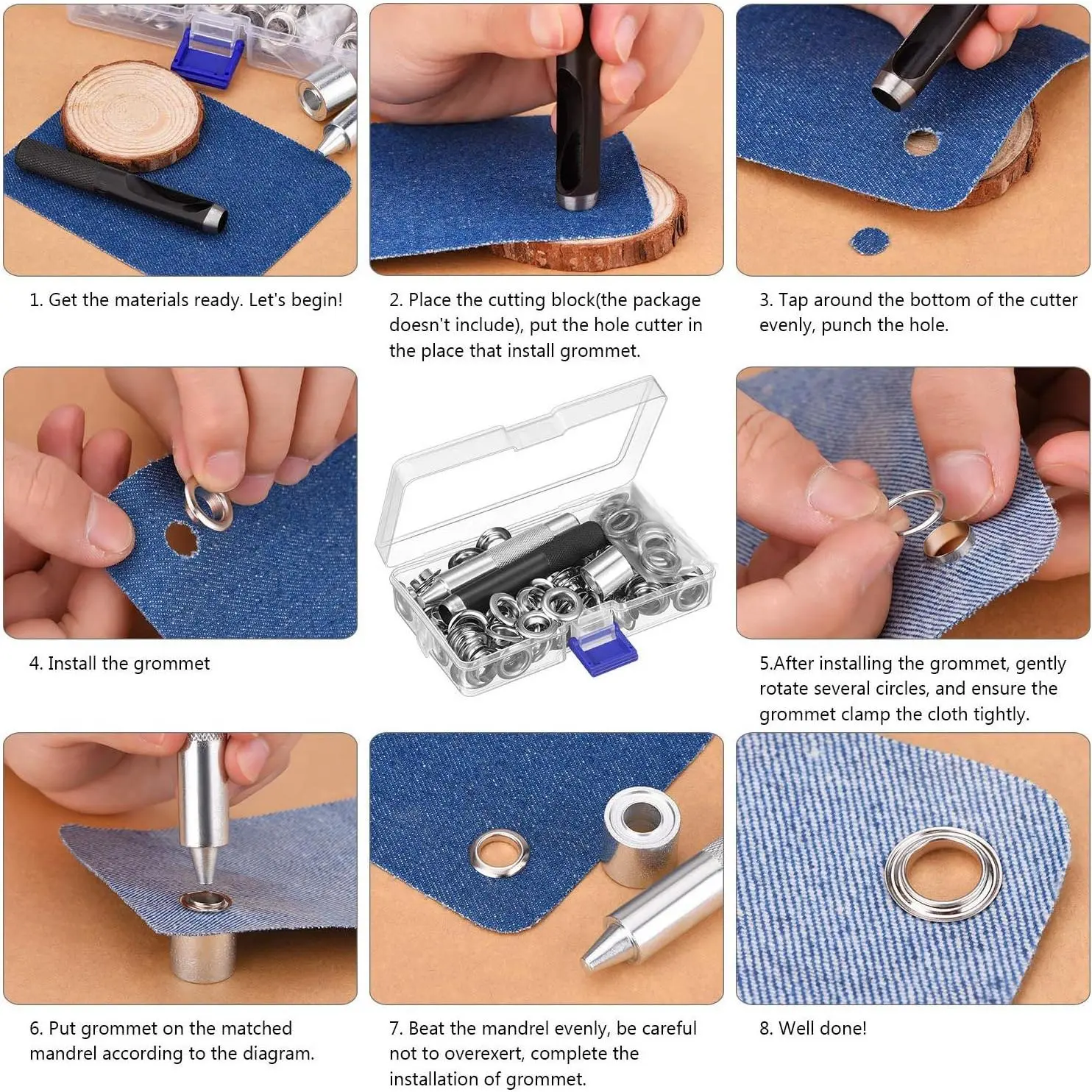 1. Get the materials ready. Let's begin!

2. Place the cutting block(the package doesn't include), put the hole cutter in the place that install grommet.

3. Tap around the bottom of the cutter evenly, punch the hole.

4. Install the grommet

5.After installing the grommet, gently rotate several circles, and ensure the grommet clamp the cloth tightly.

6. Put grommet on the matched mandrel according to the diagram.

7. Beat the mandrel evenly, be careful not to overexert, complete the installation of grommet.

8. Well done!