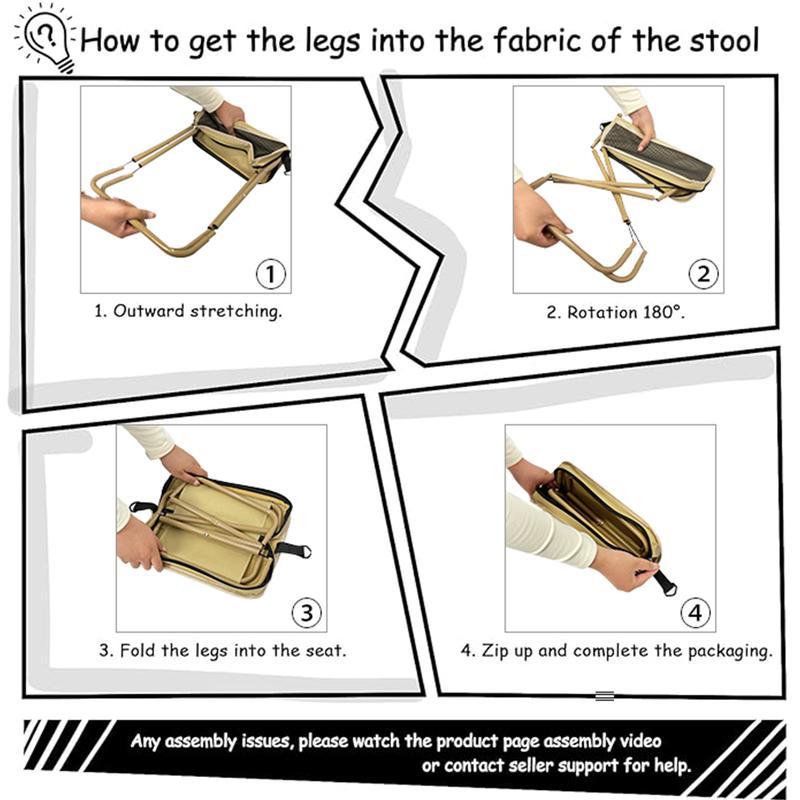 How to get the legs into the fabric of the stool

①

1. Outward stretching.

②

2. Rotation 180°.

③

3. Fold the legs into the seat.

④

4. Zip up and complete the packaging.

Any assembly issues, please watch the product page assembly video or contact seller support for help.