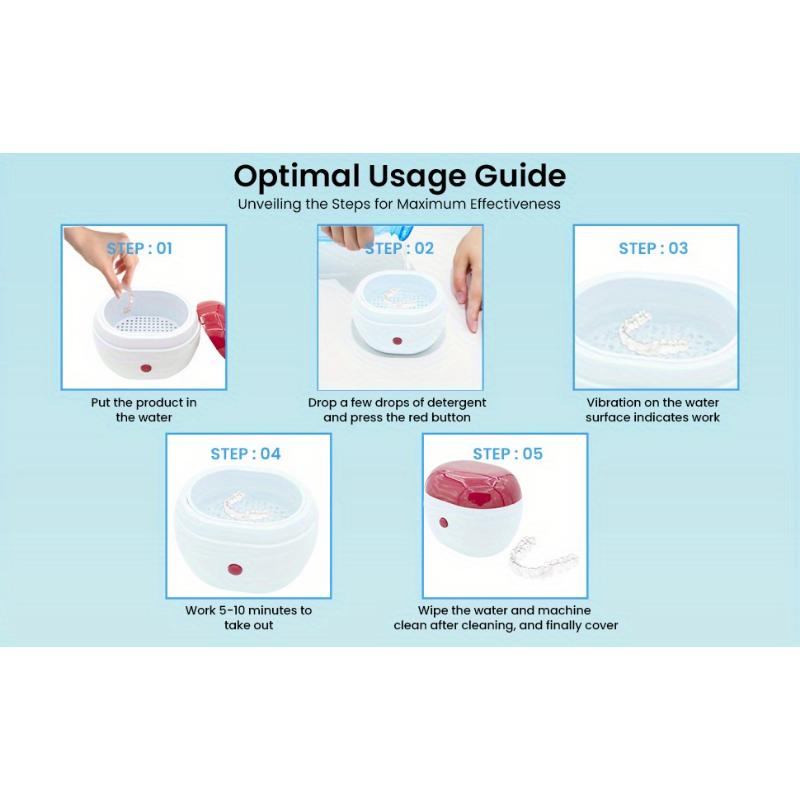 Optimal Usage Guide
Unveiling the Steps for Maximum Effectiveness

STEP : 01
Put the product in the water

STEP : 02
Drop a few drops of detergent and press the red button

STEP : 03
Vibration on the water surface indicates work

STEP : 04
Work 5-10 minutes to take out

STEP : 05
Wipe the water and machine clean after cleaning, and finally cover