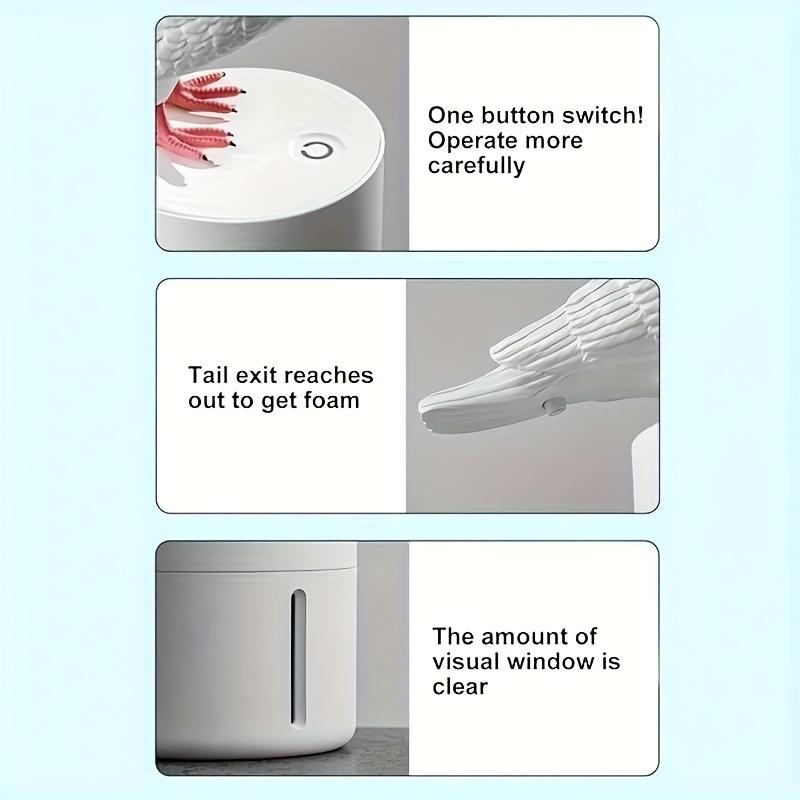 One button switch! Operate more carefully

Tail exit reaches out to get foam

The amount of visual window is clear