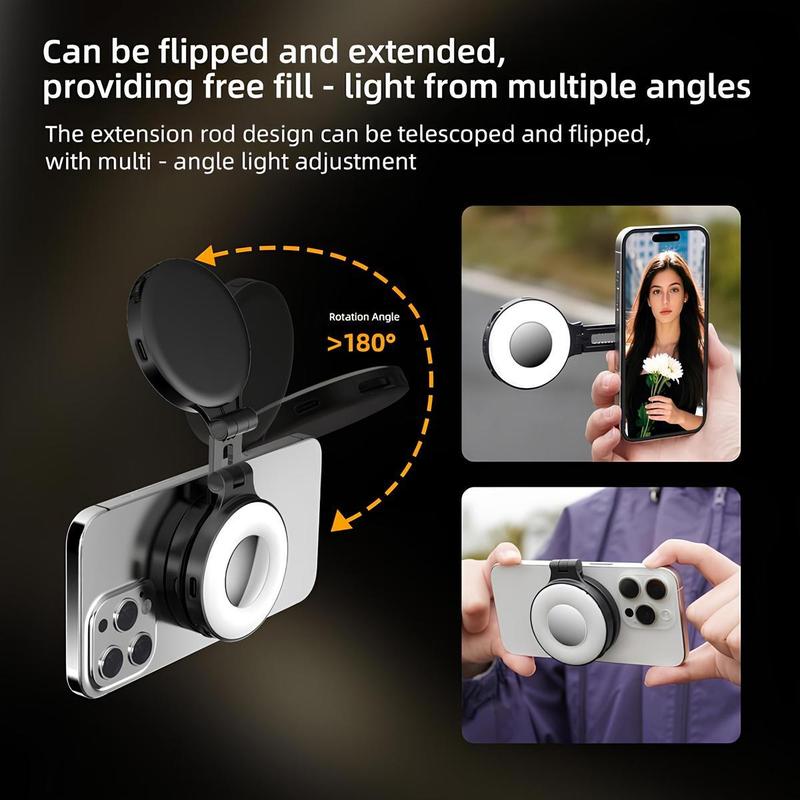 Can be flipped and extended, providing free fill - light from multiple angles

The extension rod design can be telescoped and flipped, with multi - angle light adjustment

Rotation Angle
>180°