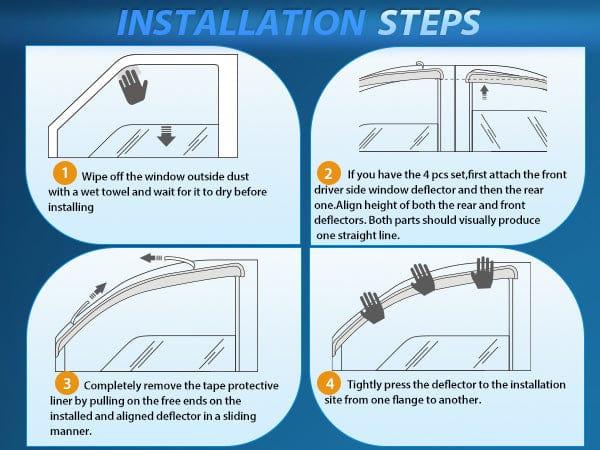 INSTALLATION STEPS

1 Wipe off the window outside dust with a wet towel and wait for it to dry before installing

2 If you have the 4 pcs set,first attach the front driver side window deflector and then the rear one.Align height of both the rear and front deflectors. Both parts should visually produce one straight line.

3 Completely remove the tape protective liner by pulling on the free ends on the installed and aligned deflector in a sliding manner.

4 Tightly press the deflector to the installation site from one flange to another.