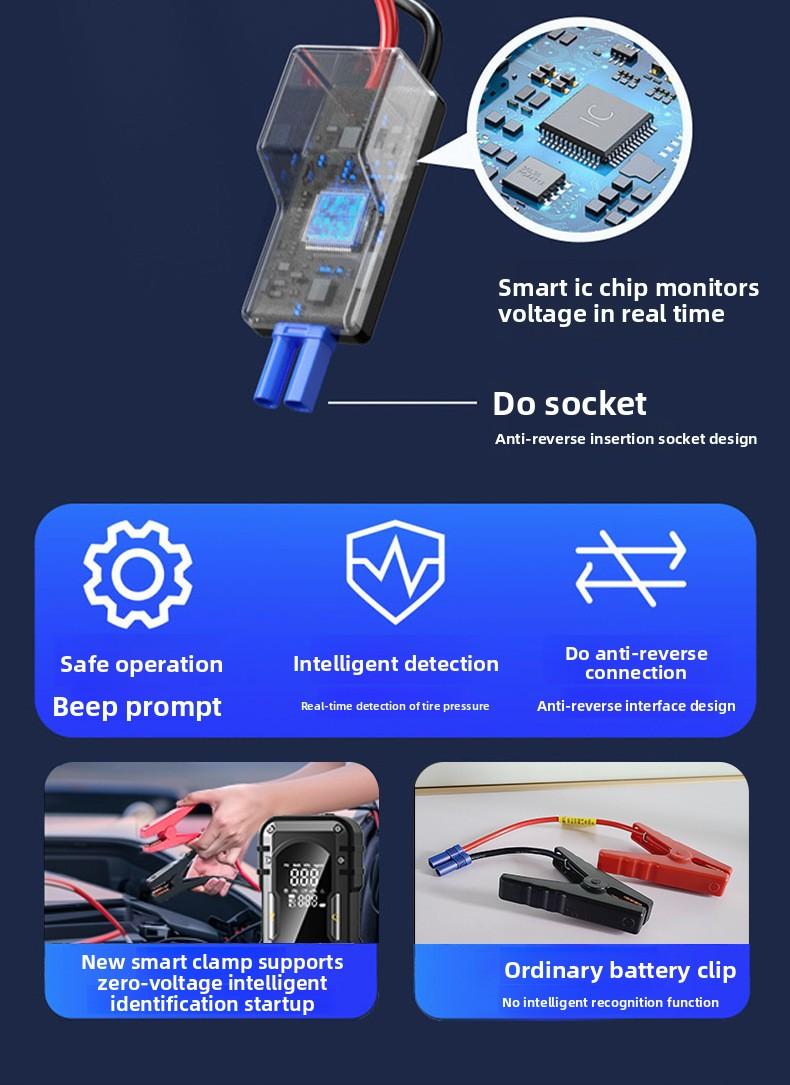 IC

Smart ic chip monitors voltage in real time

Do socket

Anti-reverse insertion socket design

Safe operation

Beep prompt

Intelligent detection

Real-time detection of tire pressure

Do anti-reverse connection

Anti-reverse interface design

New smart clamp supports zero-voltage intelligent identification startup

Ordinary battery clip

No intelligent recognition function