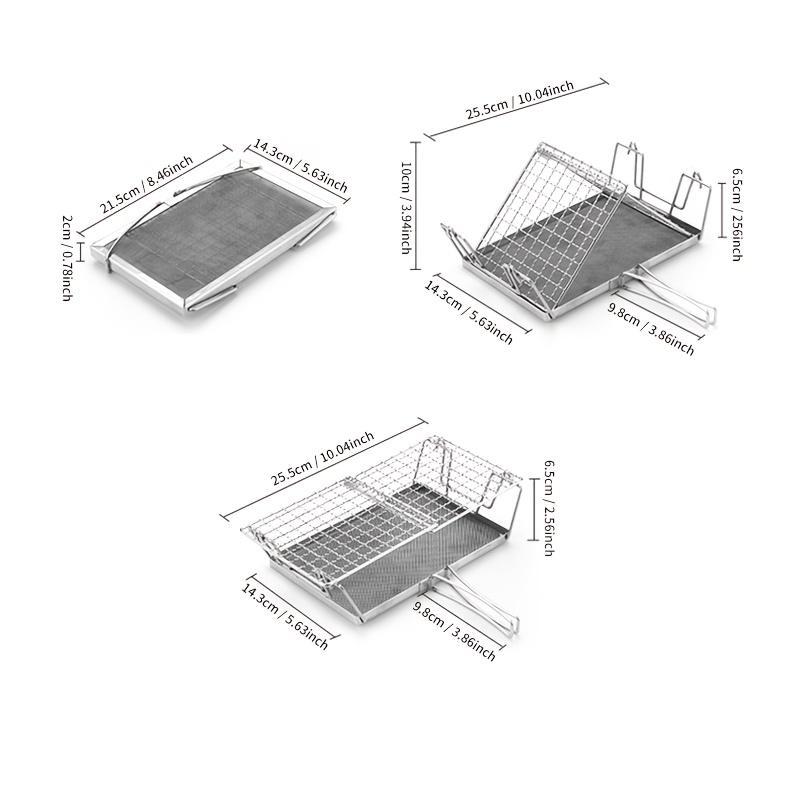 21.5cm / 8.46inch
14.3cm / 5.63inch
2cm / 0.78inch

25.5cm / 10.04inch
10cm / 3.94inch
6.5cm / 256inch
14.3cm / 5.63inch
9.8cm / 3.86inch

25.5cm / 10.04inch
6.5cm / 2.56inch
14.3cm / 5.63inch
9.8cm / 3.86inch