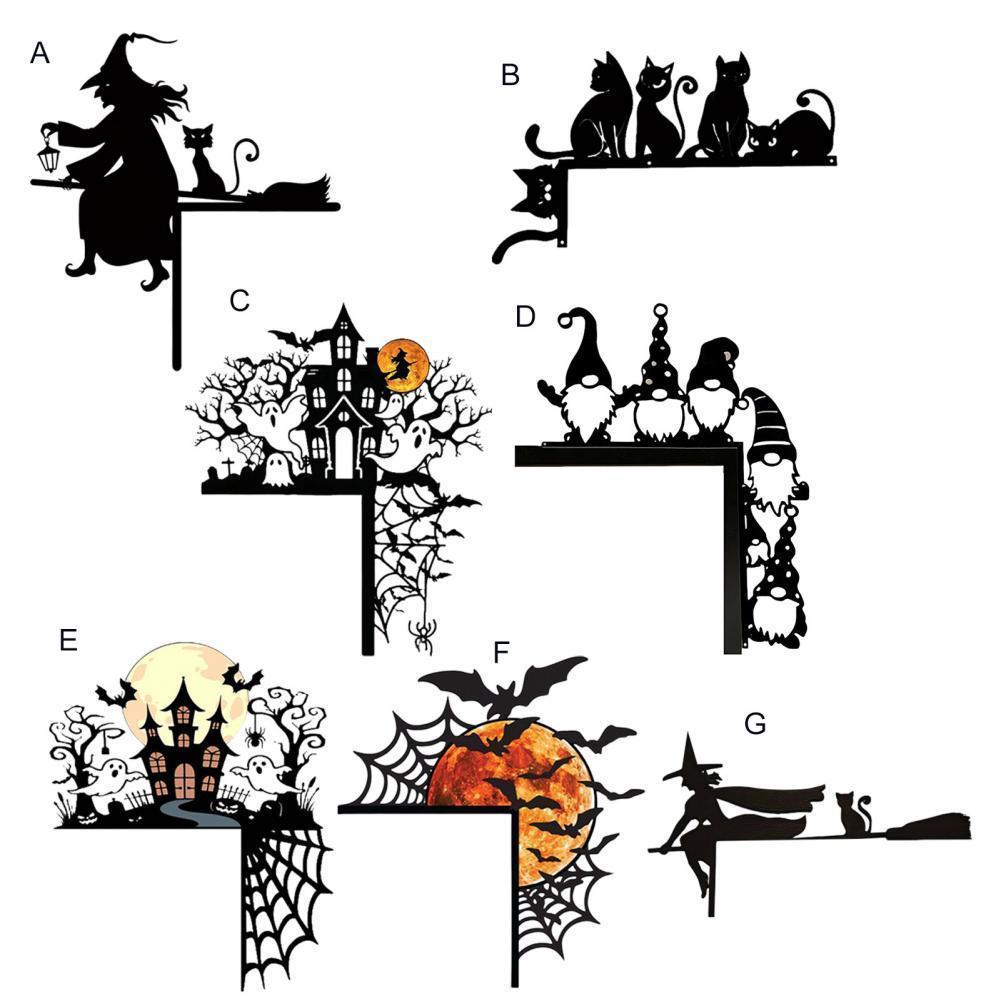 A
B
C
D
E
F
G