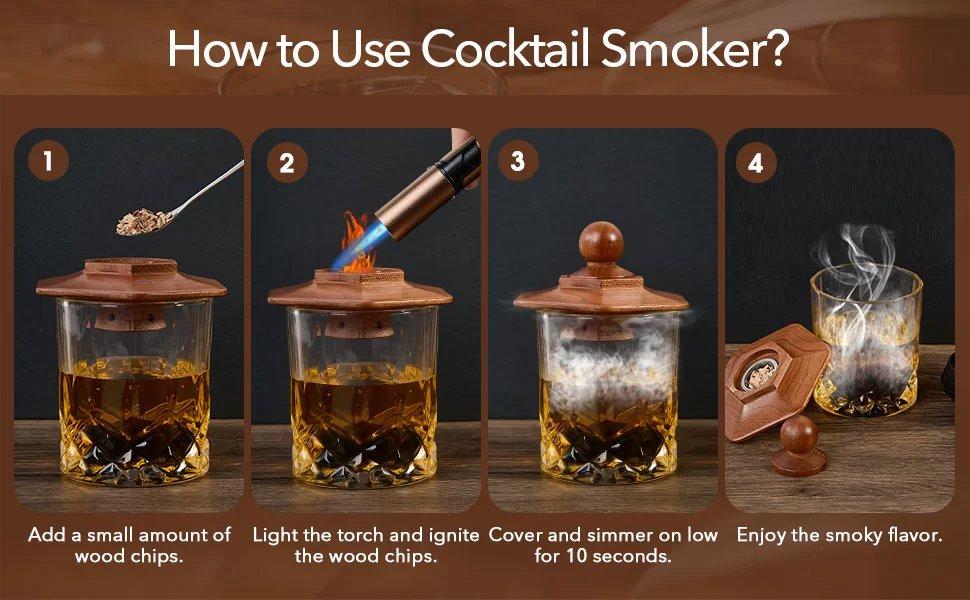 How to Use Cocktail Smoker?

1

Add a small amount of wood chips.

2

Light the torch and ignite the wood chips.

3

Cover and simmer on low for 10 seconds.

4

Enjoy the smoky flavor.