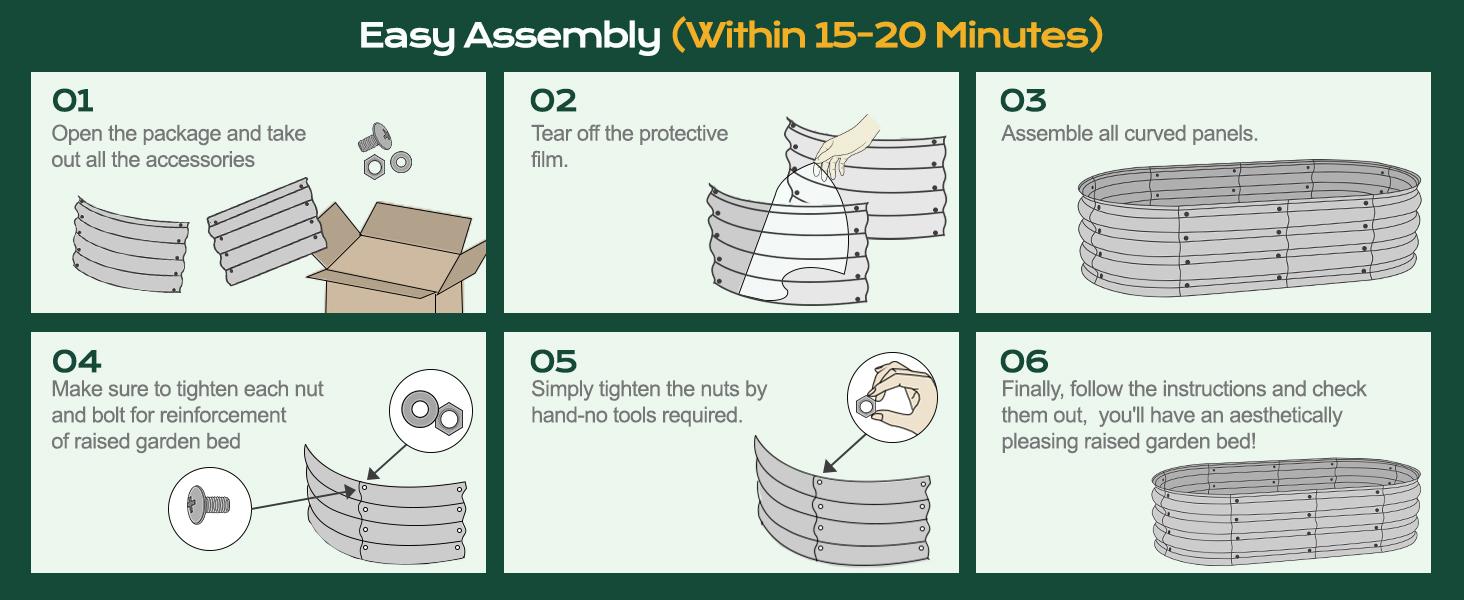 Easy Assembly (Within 15-20 Minutes)

01
Open the package and take out all the accessories

02
Tear off the protective film.

03
Assemble all curved panels.

04
Make sure to tighten each nut and bolt for reinforcement of raised garden bed

05
Simply tighten the nuts by hand-no tools required.

06
Finally, follow the instructions and check them out,  you'll have an aesthetically pleasing raised garden bed!