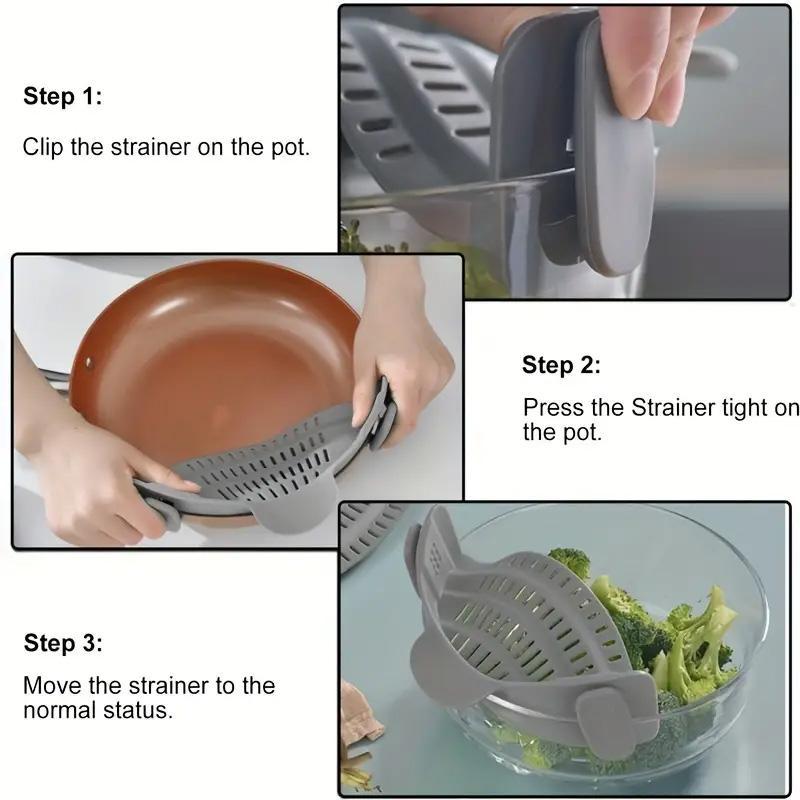 Step 1:

Clip the strainer on the pot.

Step 2:

Press the Strainer tight on the pot.

Step 3:

Move the strainer to the normal status.