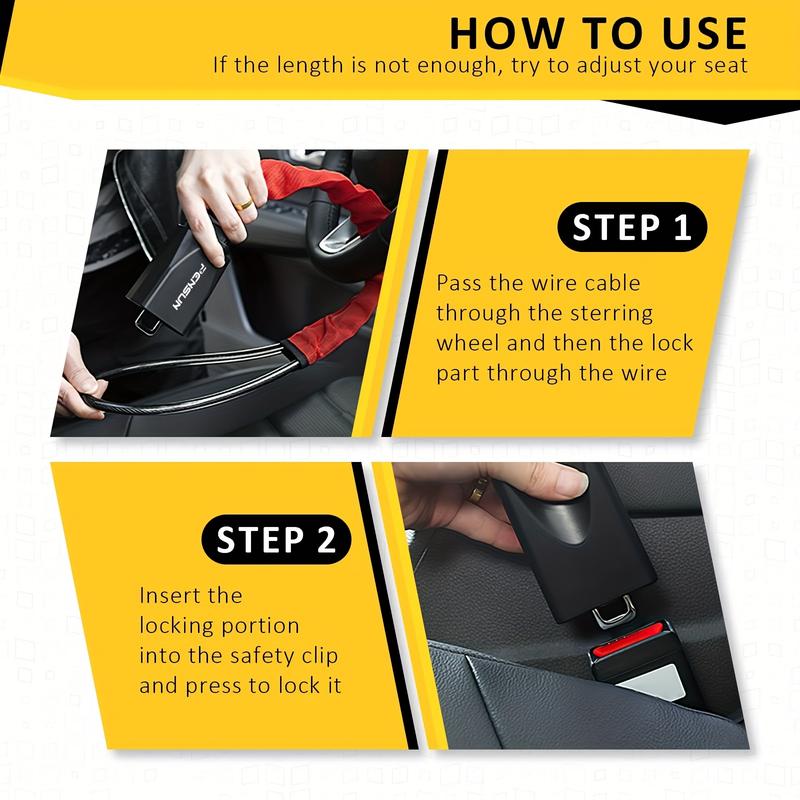 HOW TO USE
If the length is not enough, try to adjust your seat

FENSUN

STEP 1
Pass the wire cable through the sterring wheel and then the lock part through the wire

STEP 2
Insert the locking portion into the safety clip and press to lock it