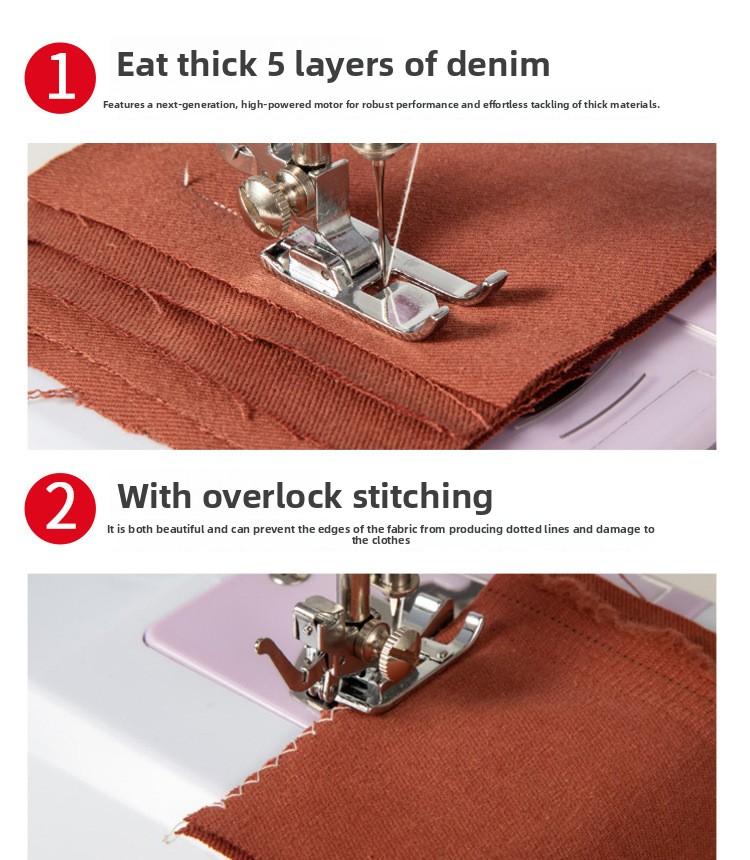 1 Eat thick 5 layers of denim

Features a next-generation, high-powered motor for robust performance and effortless tackling of thick materials.

2 With overlock stitching

It is both beautiful and can prevent the edges of the fabric from producing dotted lines and damage to the clothes