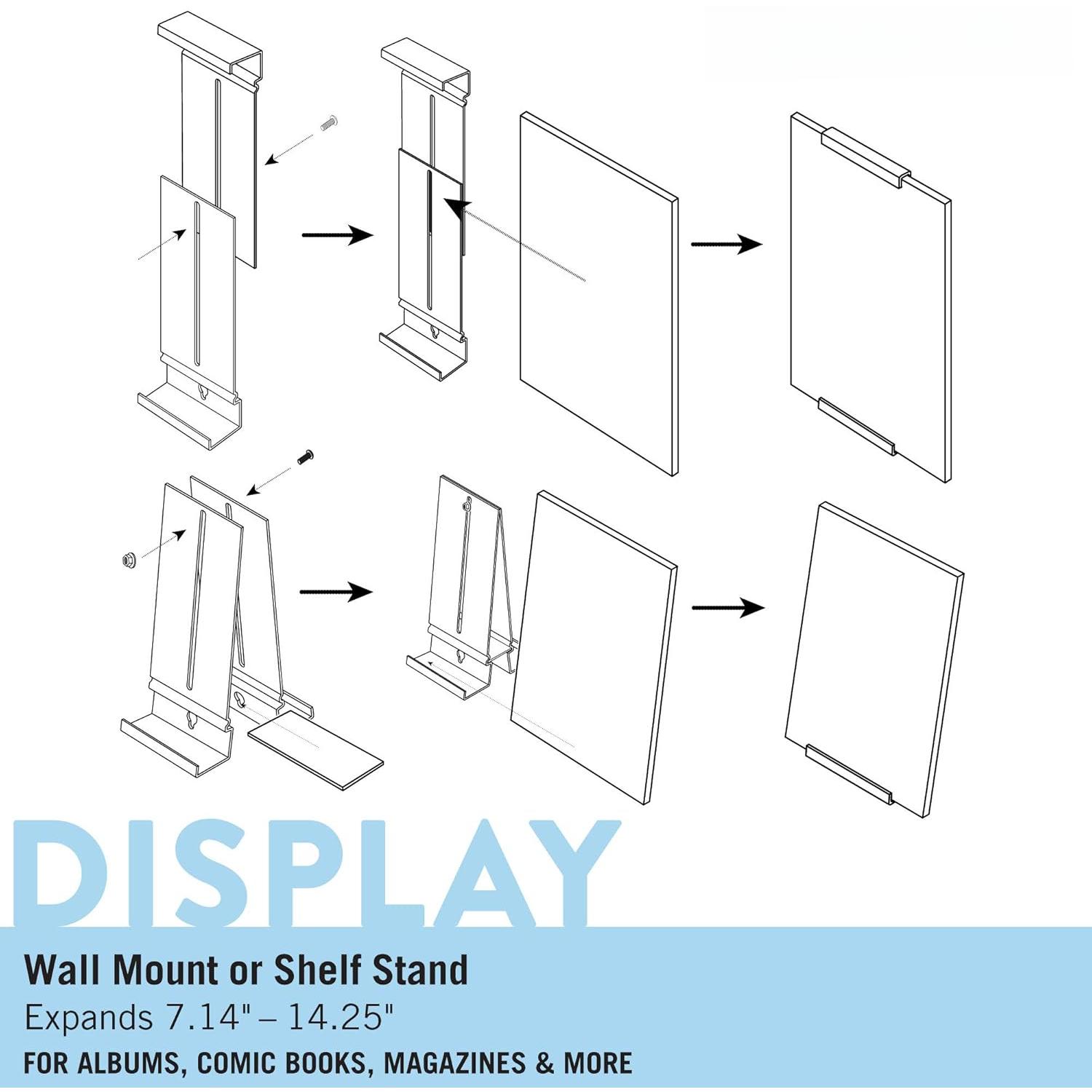 DISPLAY

Wall Mount or Shelf Stand

Expands 7.14" – 14.25"

FOR ALBUMS, COMIC BOOKS, MAGAZINES & MORE