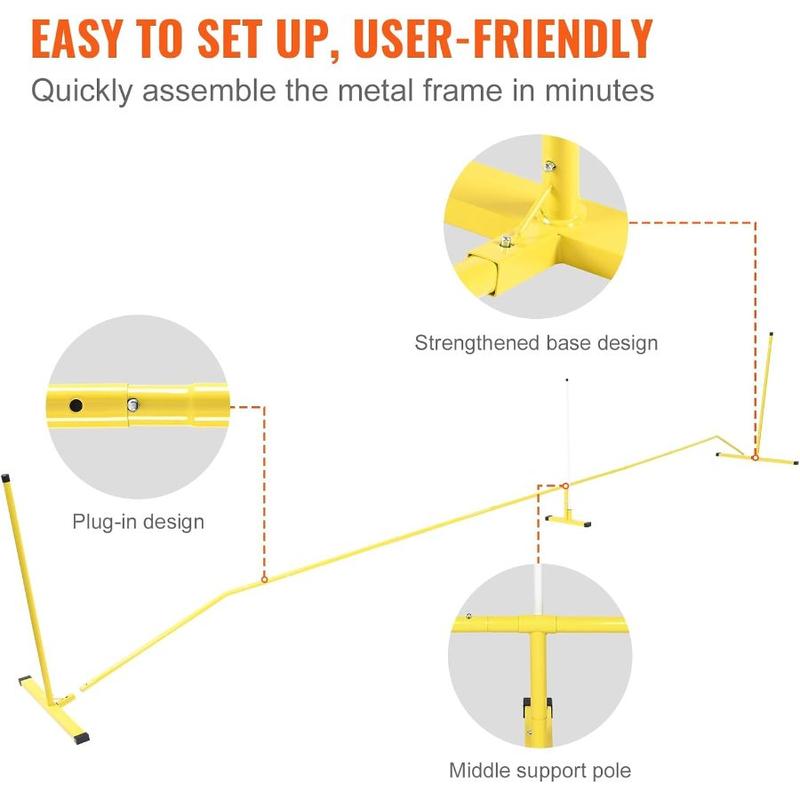 EASY TO SET UP, USER-FRIENDLY
Quickly assemble the metal frame in minutes

Strengthened base design

Plug-in design

Middle support pole