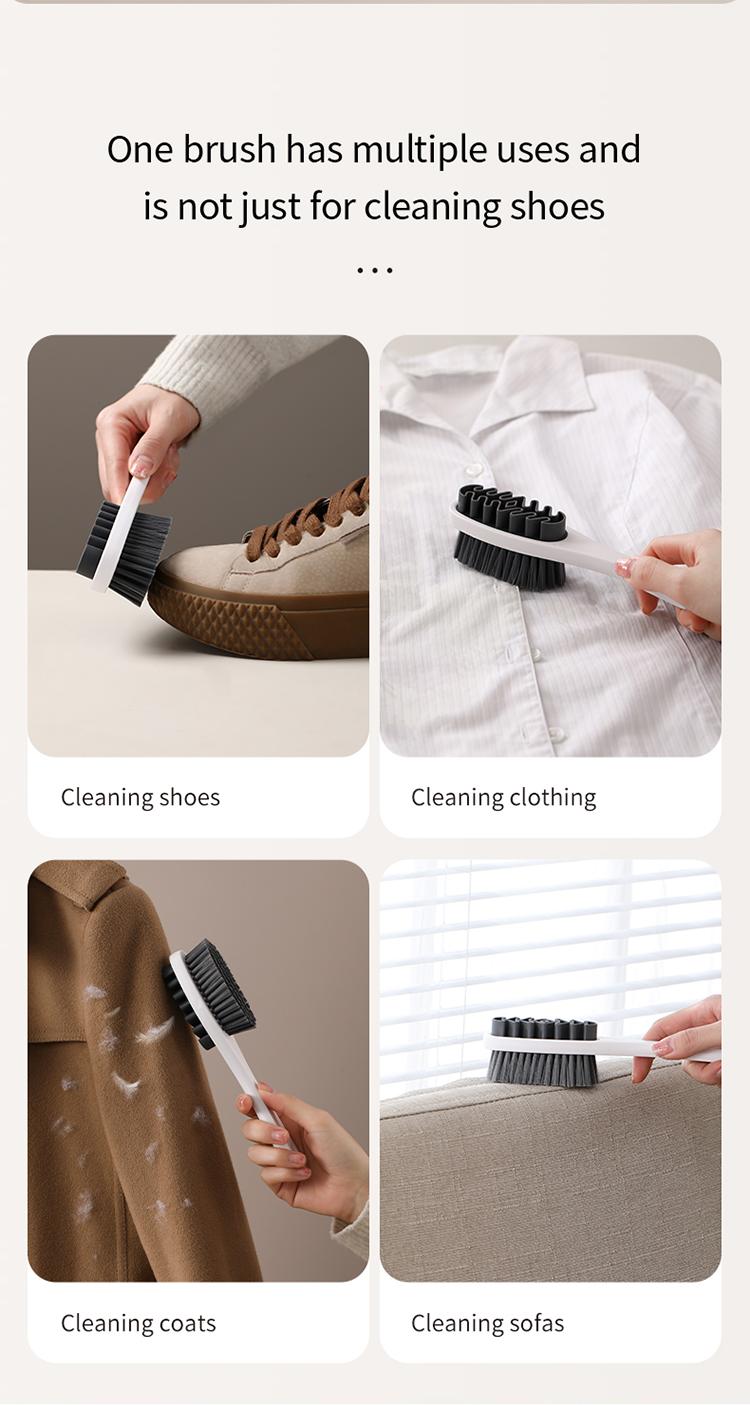 One brush has multiple uses and is not just for cleaning shoes

...

Cleaning shoes

Cleaning clothing

Cleaning coats

Cleaning sofas