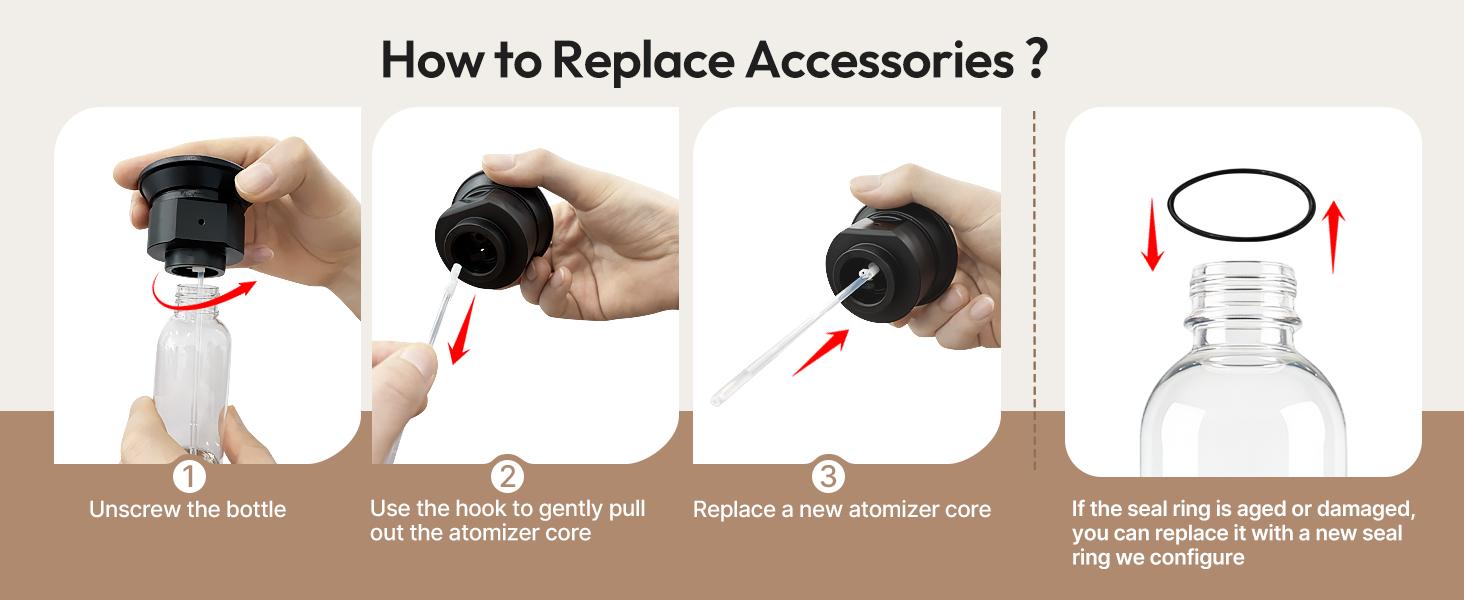 How to Replace Accessories ?

1
Unscrew the bottle

2
Use the hook to gently pull out the atomizer core

3
Replace a new atomizer core

If the seal ring is aged or damaged, you can replace it with a new seal ring we configure