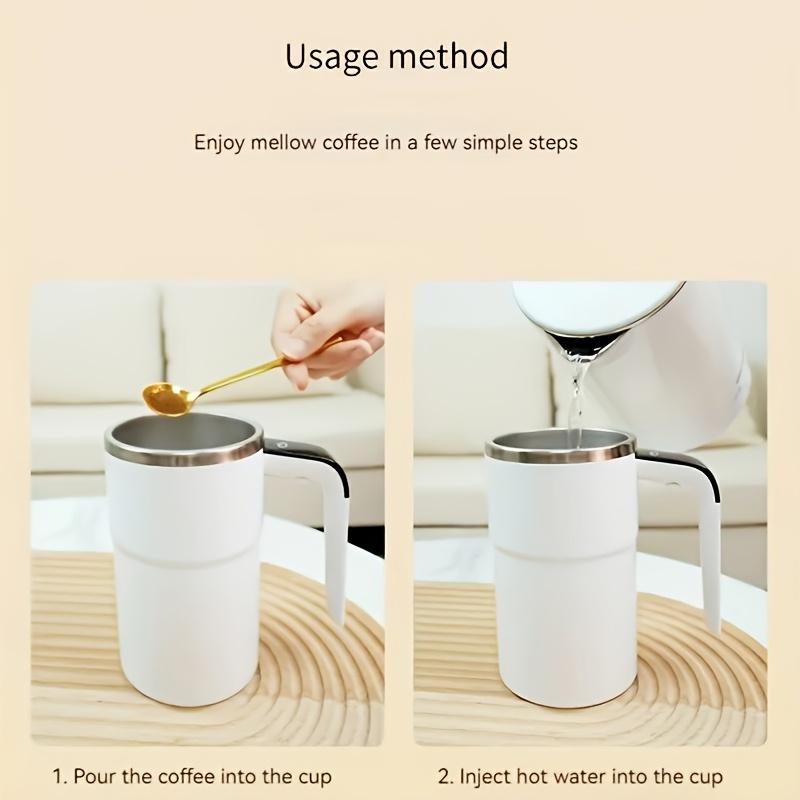 Usage method

Enjoy mellow coffee in a few simple steps

1. Pour the coffee into the cup

2. Inject hot water into the cup